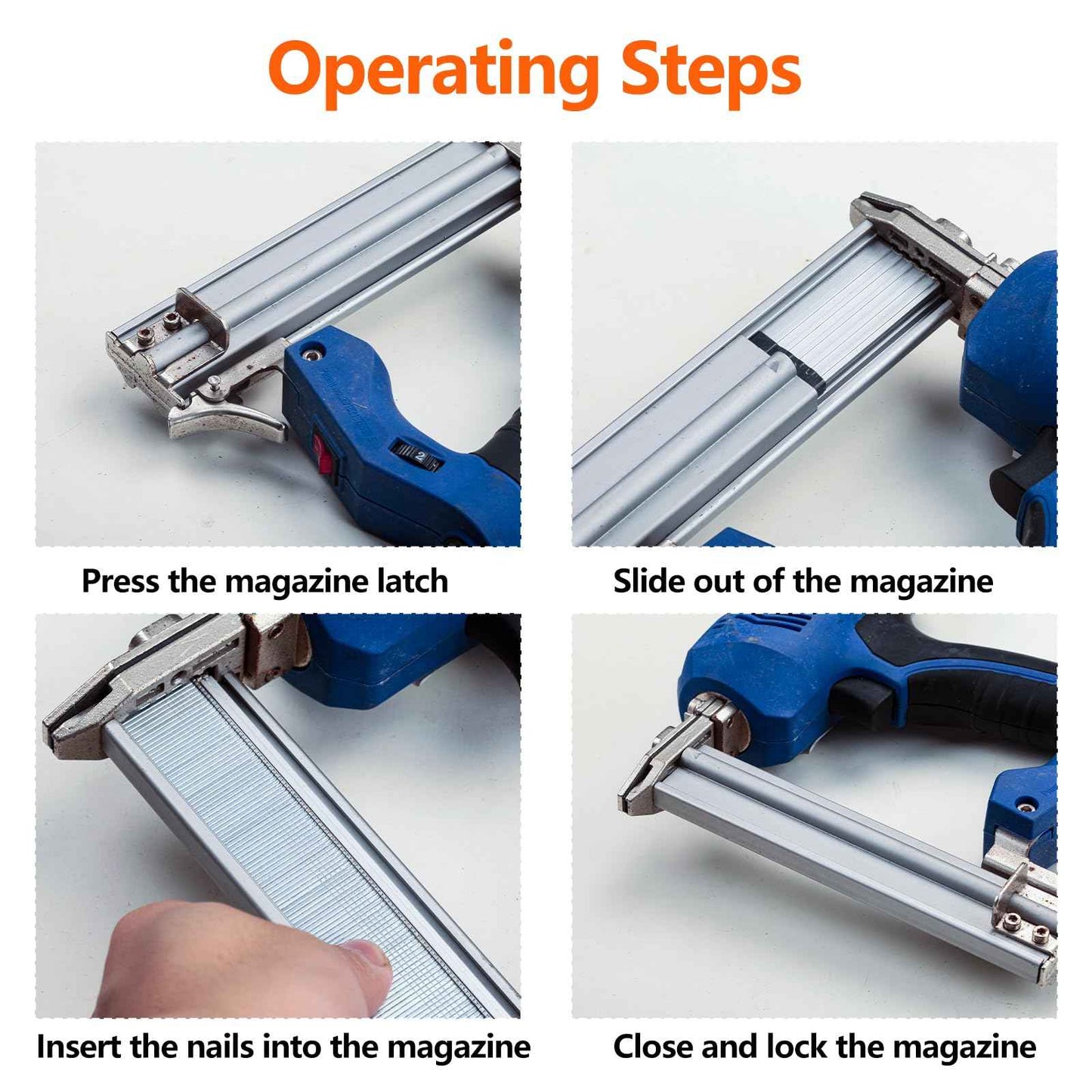 Operating Steps

2

Press the magazine latch

Slide out of the magazine

Insert the nails into the magazine

Close and lock the magazine