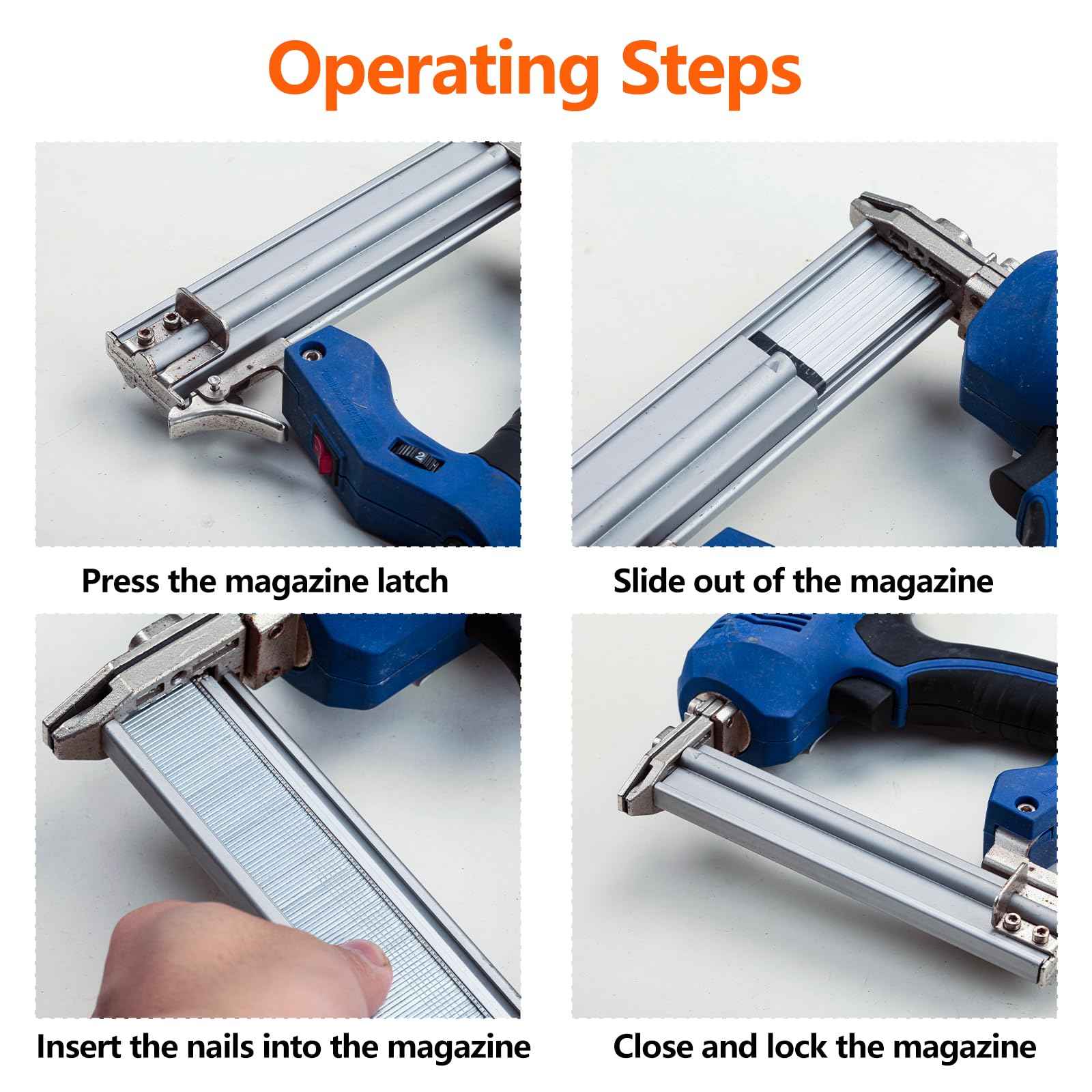 Operating Steps

2

Press the magazine latch

Slide out of the magazine

Insert the nails into the magazine

Close and lock the magazine