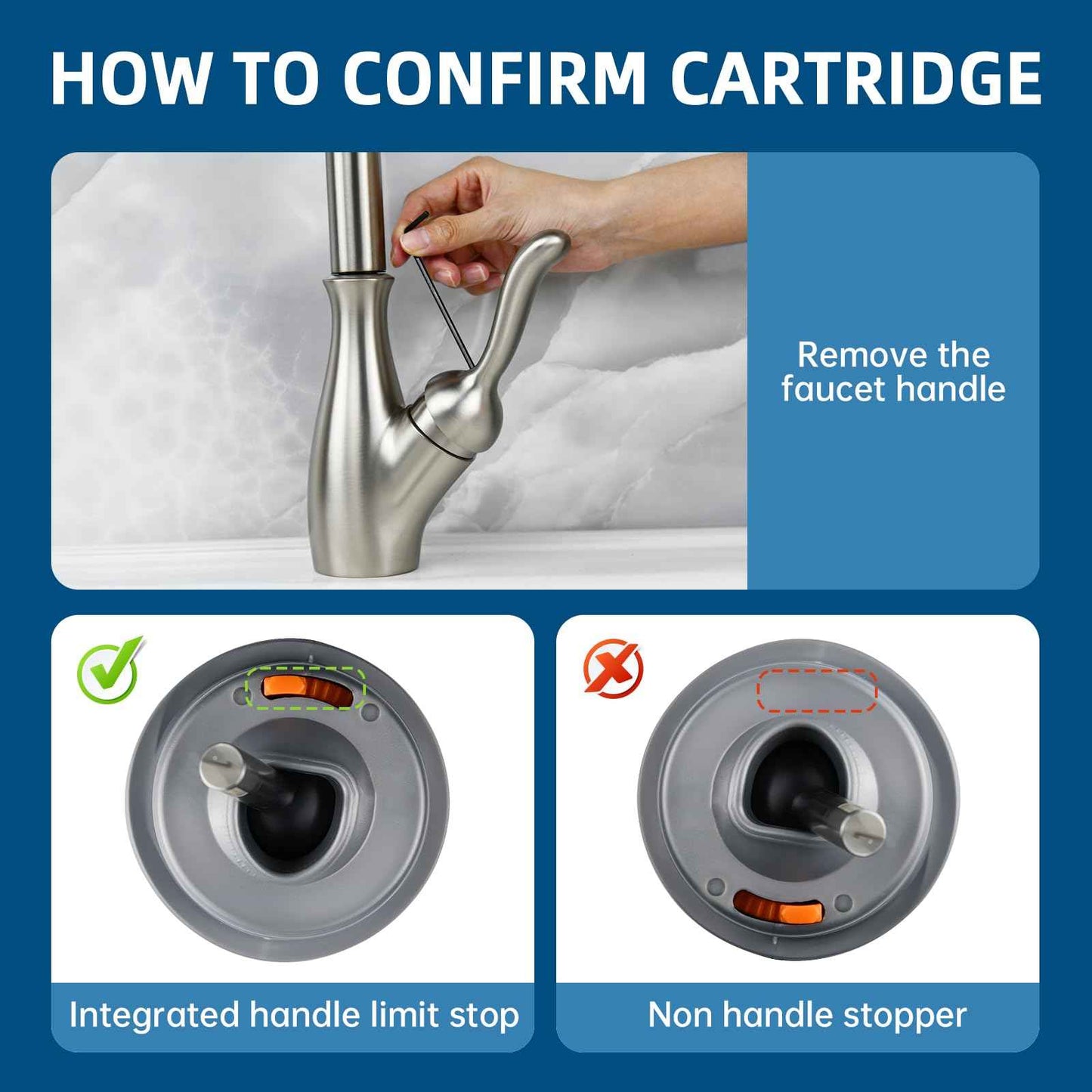 HOW TO CONFIRM CARTRIDGE

Remove the faucet handle

Integrated handle limit stop

Non handle stopper