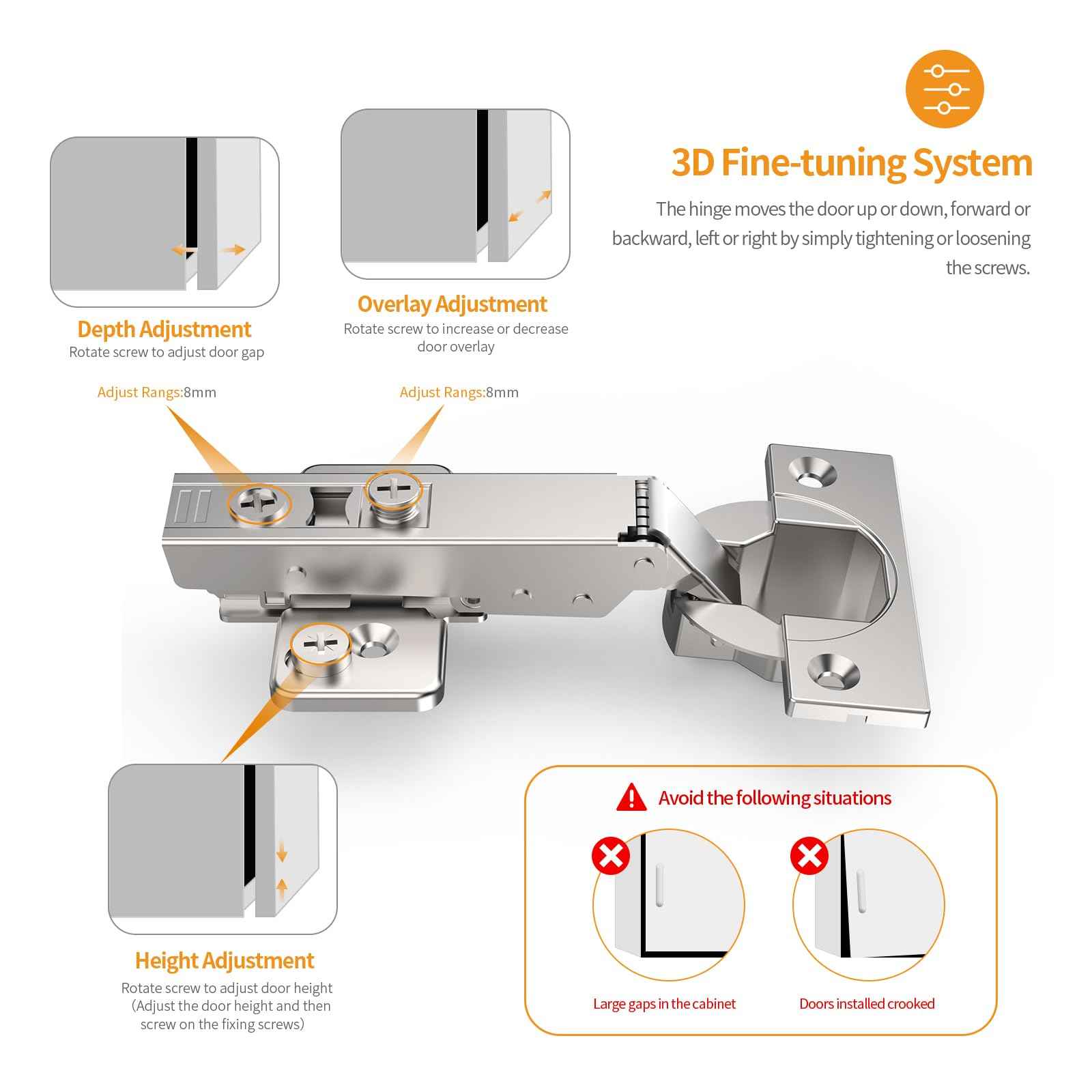 3D Fine-tuning System

The hinge moves the door up or down, forward or backward, left or right by simply tightening or loosening the screws.

Depth Adjustment
Rotate screw to adjust door gap

Overlay Adjustment
Rotate screw to increase or decrease door overlay

Adjust Rangs:8mm

Adjust Rangs:8mm

Height Adjustment
Rotate screw to adjust door height (Adjust the door height and then screw on the fixing screws)

Avoid the following situations

Large gaps in the cabinet

Doors installed crooked