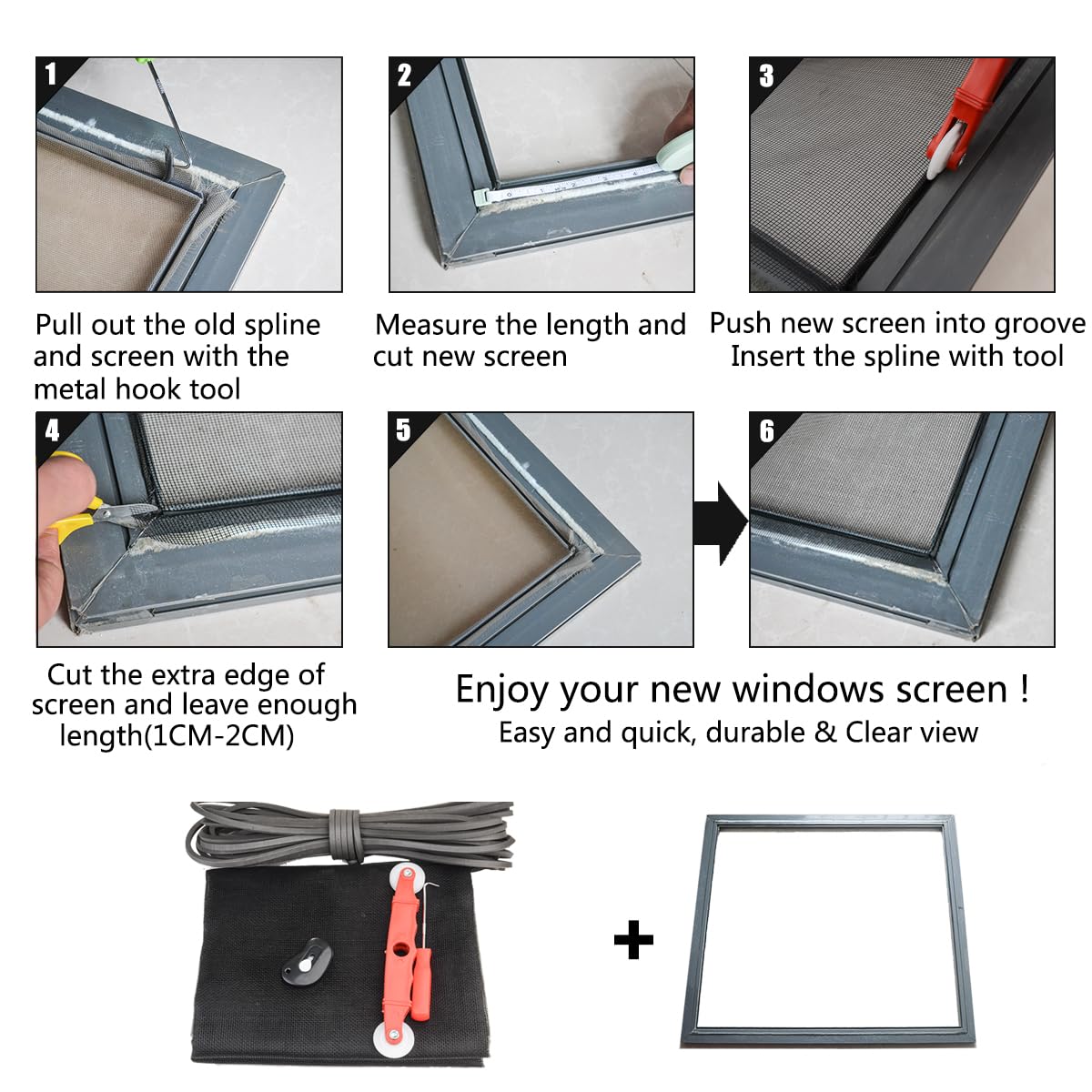 1

Pull out the old spline and screen with the metal hook tool

2

Measure the length and cut new screen

3

Push new screen into groove Insert the spline with tool

4

Cut the extra edge of screen and leave enough length(1CM-2CM)

5

6

Enjoy your new windows screen !
Easy and quick, durable & Clear view

+