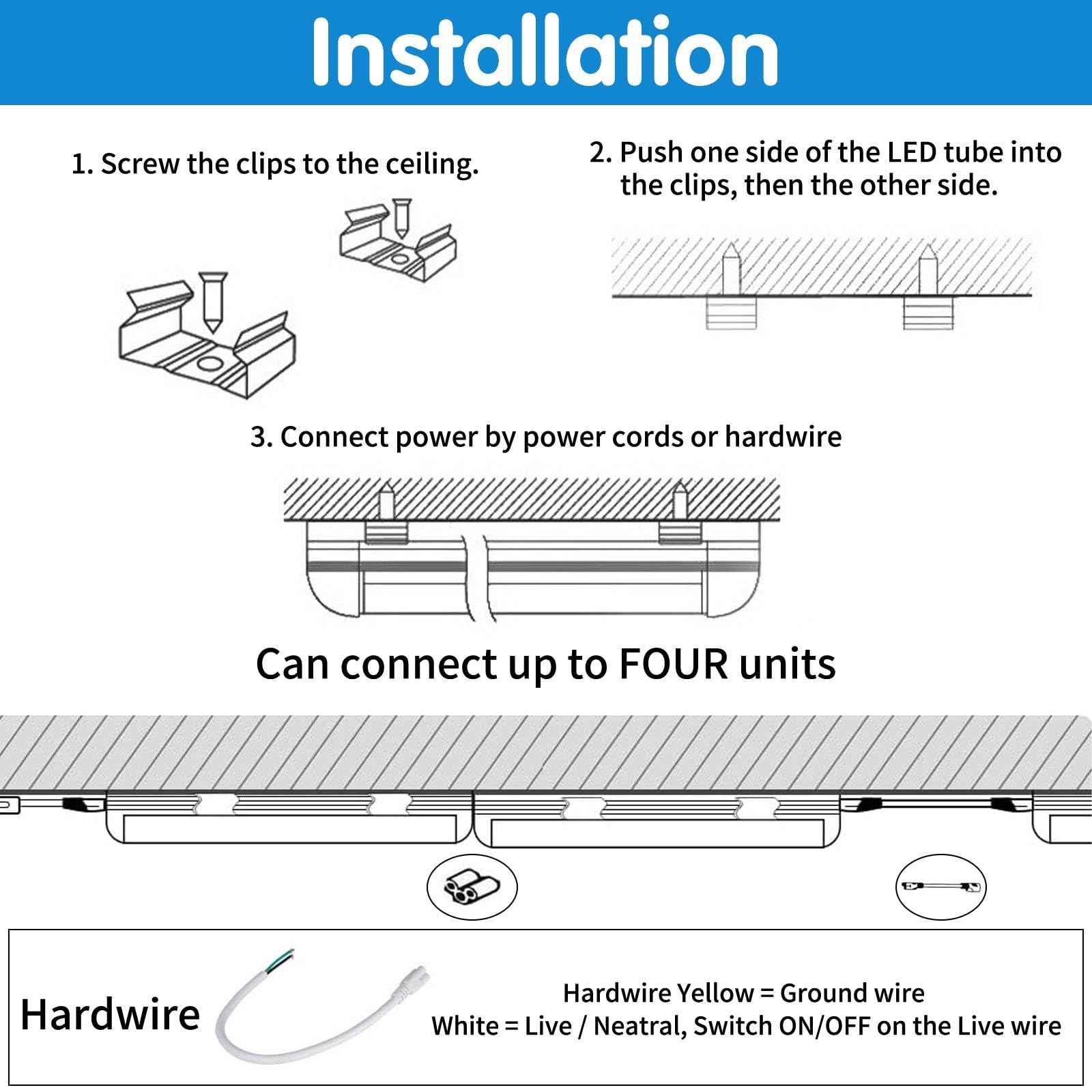 Installation

1. Screw the clips to the ceiling.

2. Push one side of the LED tube into the clips, then the other side.

3. Connect power by power cords or hardwire

Can connect up to FOUR units

Hardwire

Hardwire Yellow = Ground wire
White = Live / Neatral, Switch ON/OFF on the Live wire