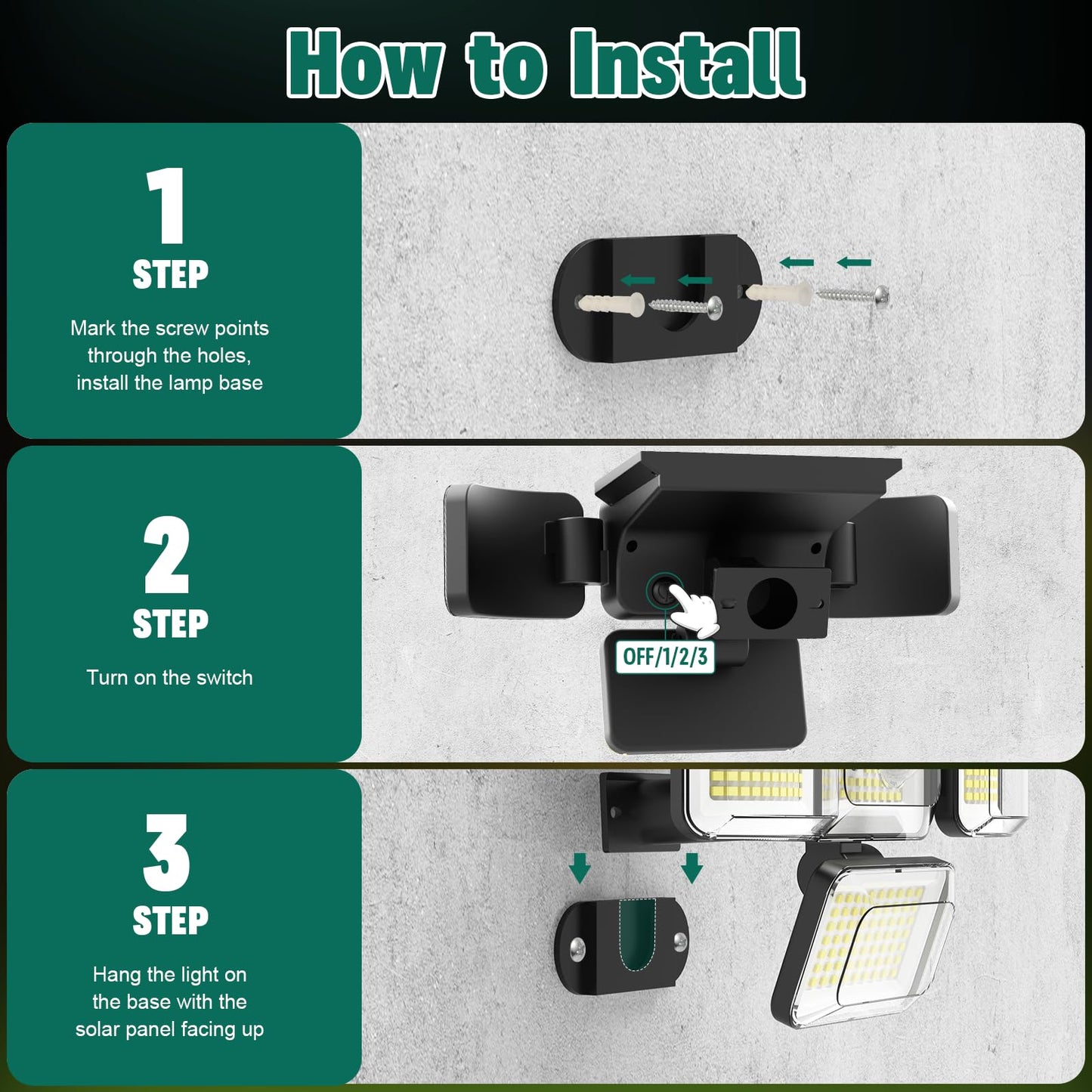 How to Install

1
STEP
Mark the screw points through the holes, install the lamp base

2
STEP
Turn on the switch

OFF/1/2/3

3
STEP
Hang the light on the base with the solar panel facing up