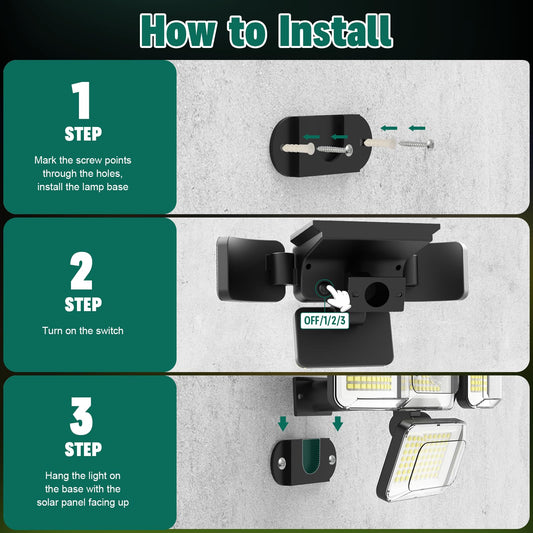 How to Install

1
STEP
Mark the screw points through the holes, install the lamp base

2
STEP
Turn on the switch

OFF/1/2/3

3
STEP
Hang the light on the base with the solar panel facing up