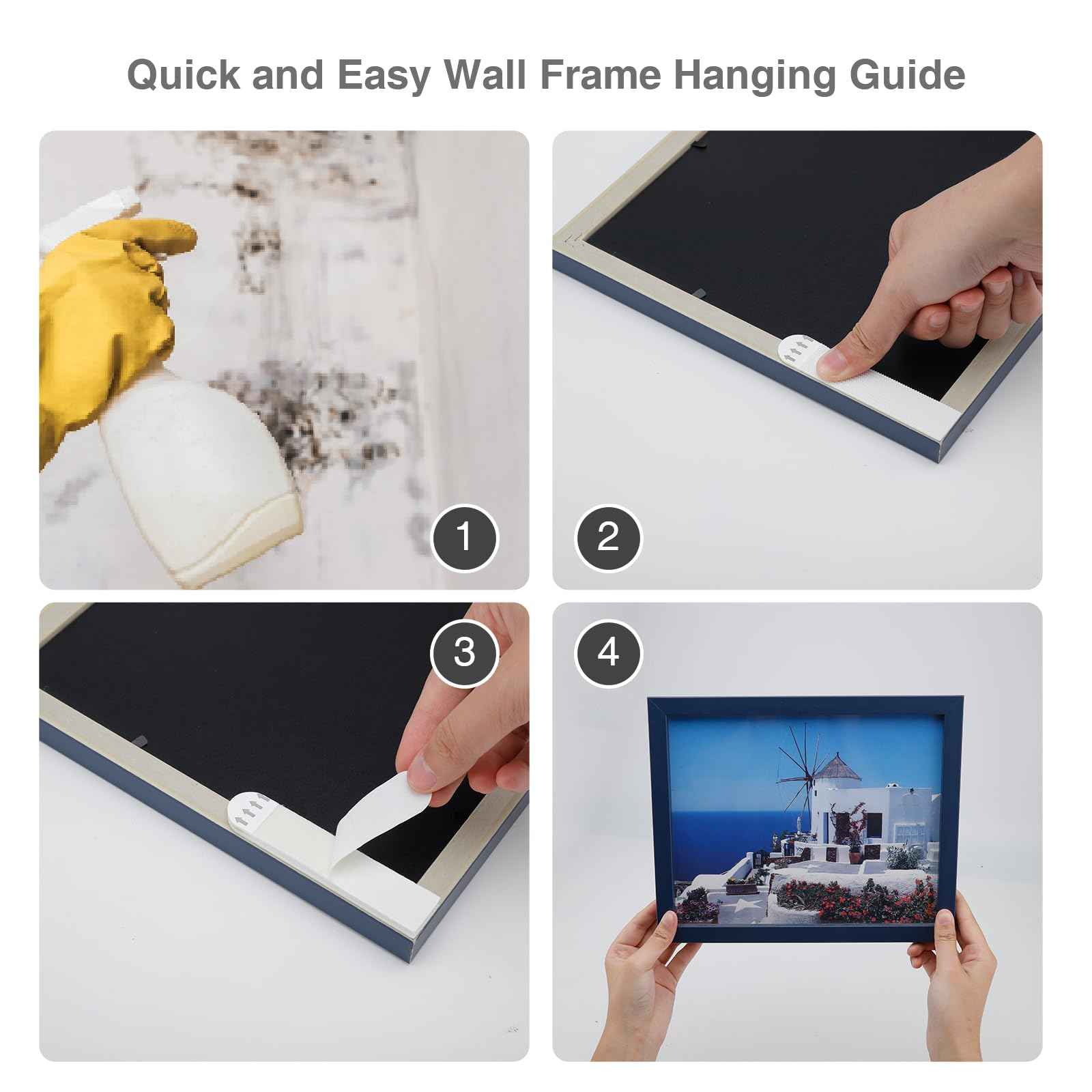 Quick and Easy Wall Frame Hanging Guide

1

2

3

4