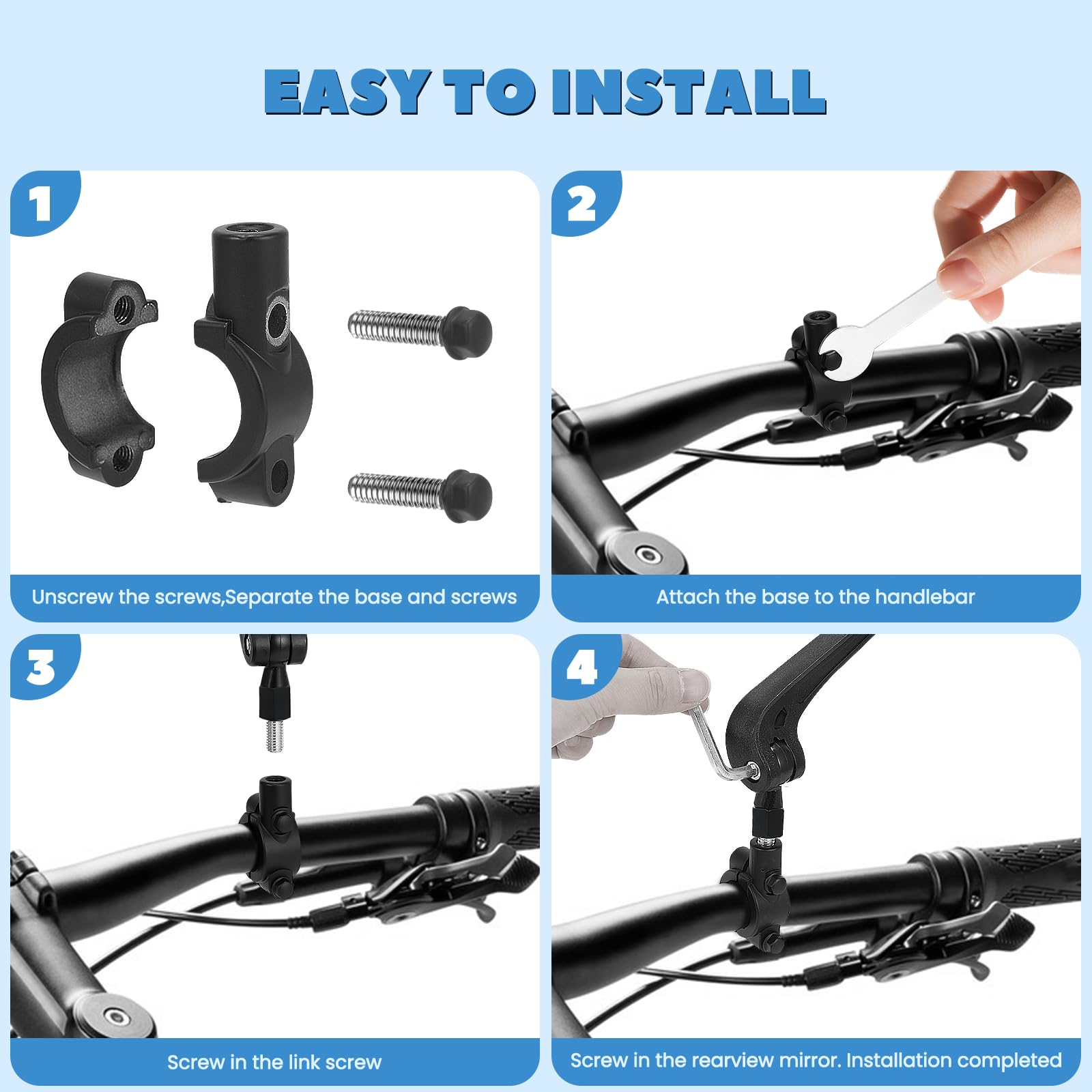 EASY TO INSTALL

1

Unscrew the screws,Separate the base and screws

2

Attach the base to the handlebar

3

Screw in the link screw

4

Screw in the rearview mirror. Installation completed