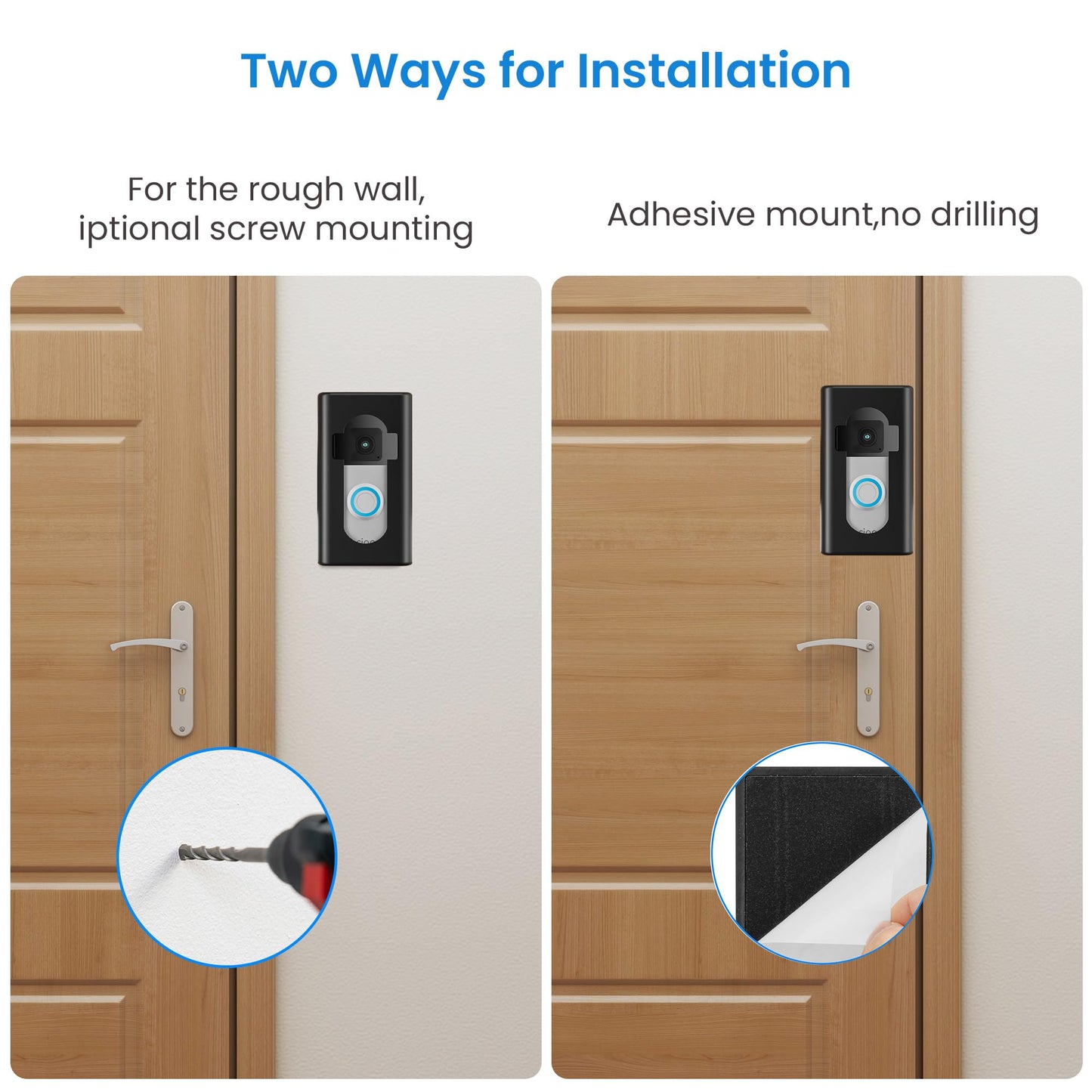 Two Ways for Installation

For the rough wall, iptional screw mounting

Adhesive mount,no drilling