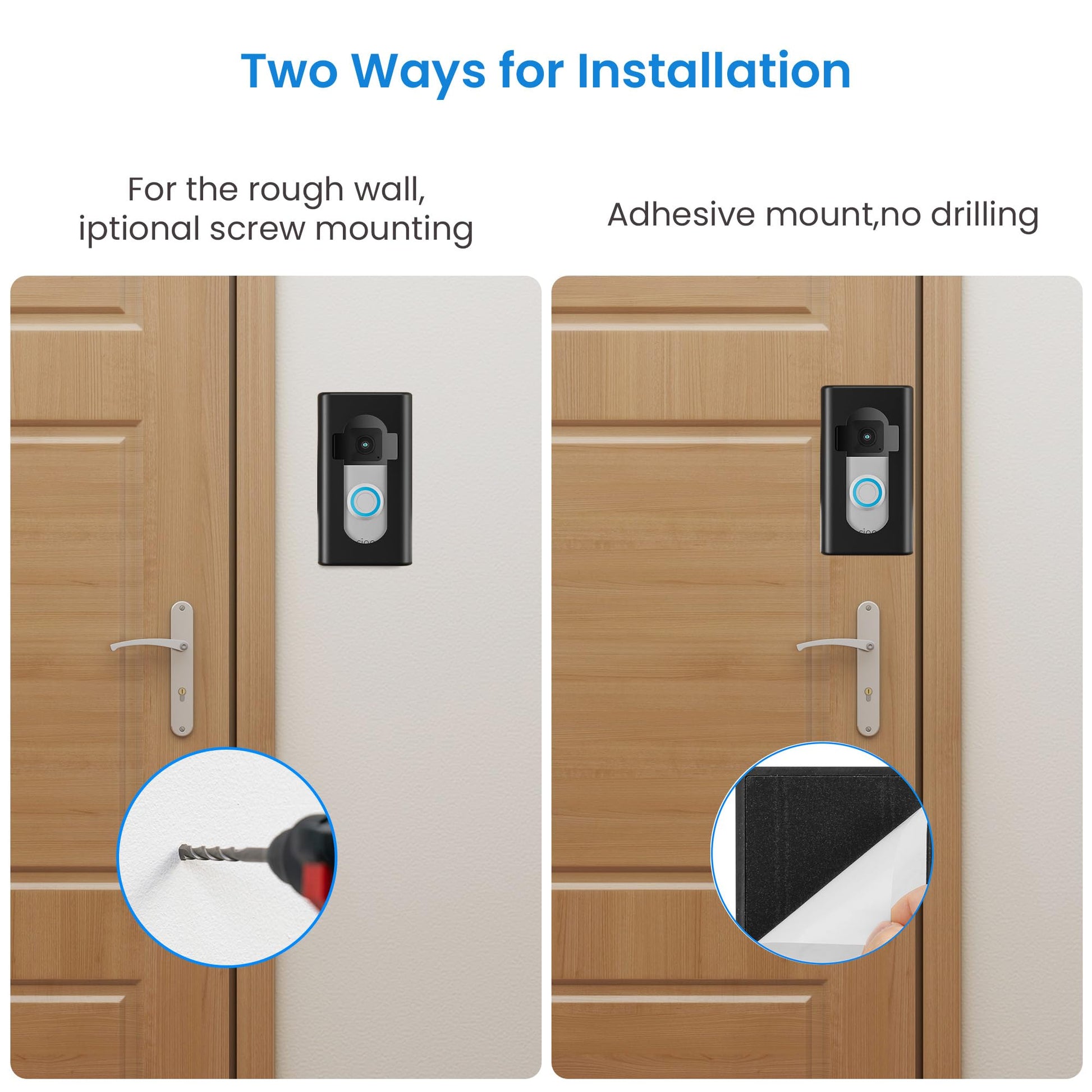 Two Ways for Installation

For the rough wall, iptional screw mounting

Adhesive mount,no drilling