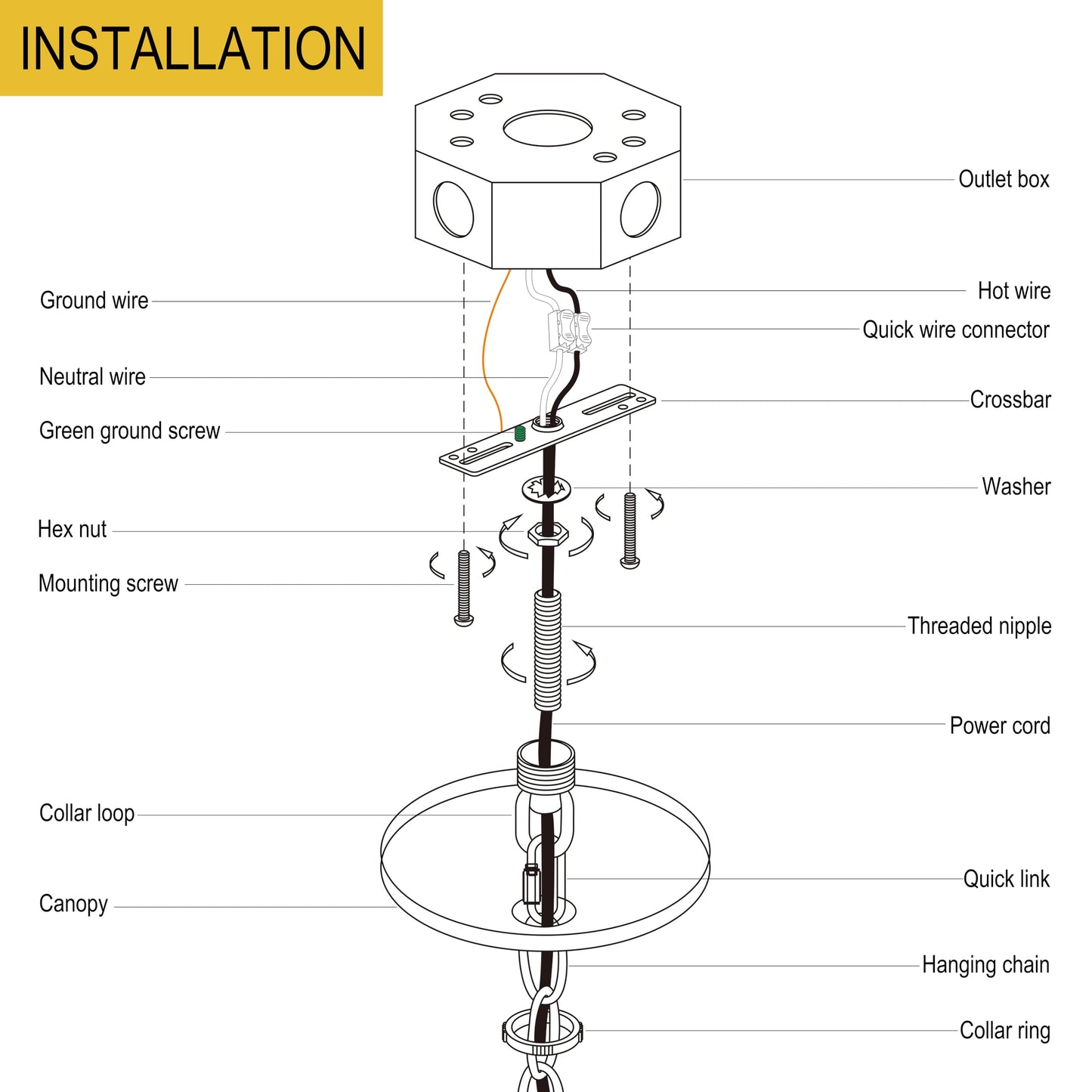 INSTALLATION

Outlet box

Ground wire

Hot wire

Quick wire connector

Neutral wire

Crossbar

Green ground screw

Washer

Hex nut

Mounting screw

Threaded nipple

Power cord

Collar loop

Quick link

Canopy

Hanging chain

Collar ring