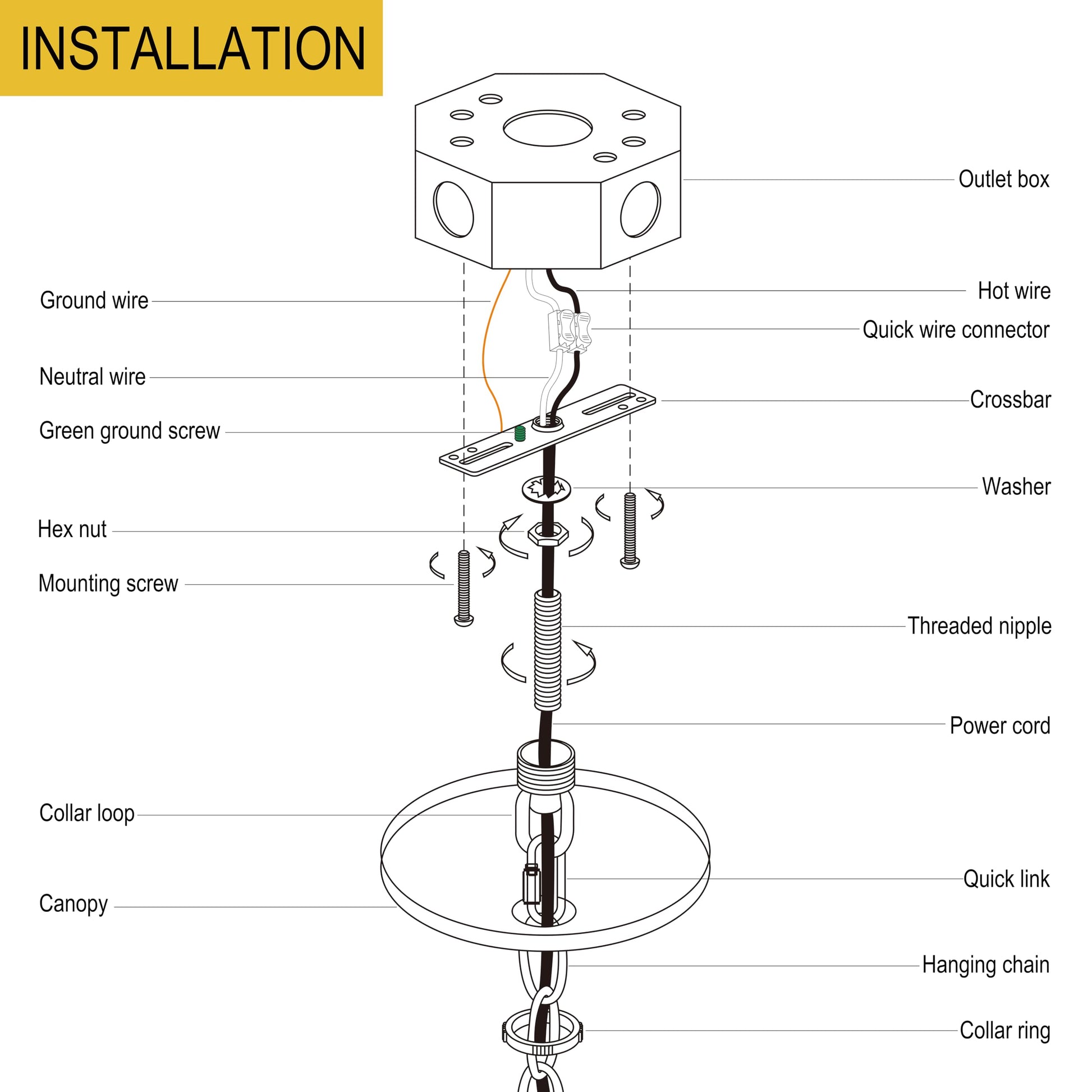 INSTALLATION

Outlet box

Ground wire

Hot wire

Quick wire connector

Neutral wire

Crossbar

Green ground screw

Washer

Hex nut

Mounting screw

Threaded nipple

Power cord

Collar loop

Quick link

Canopy

Hanging chain

Collar ring