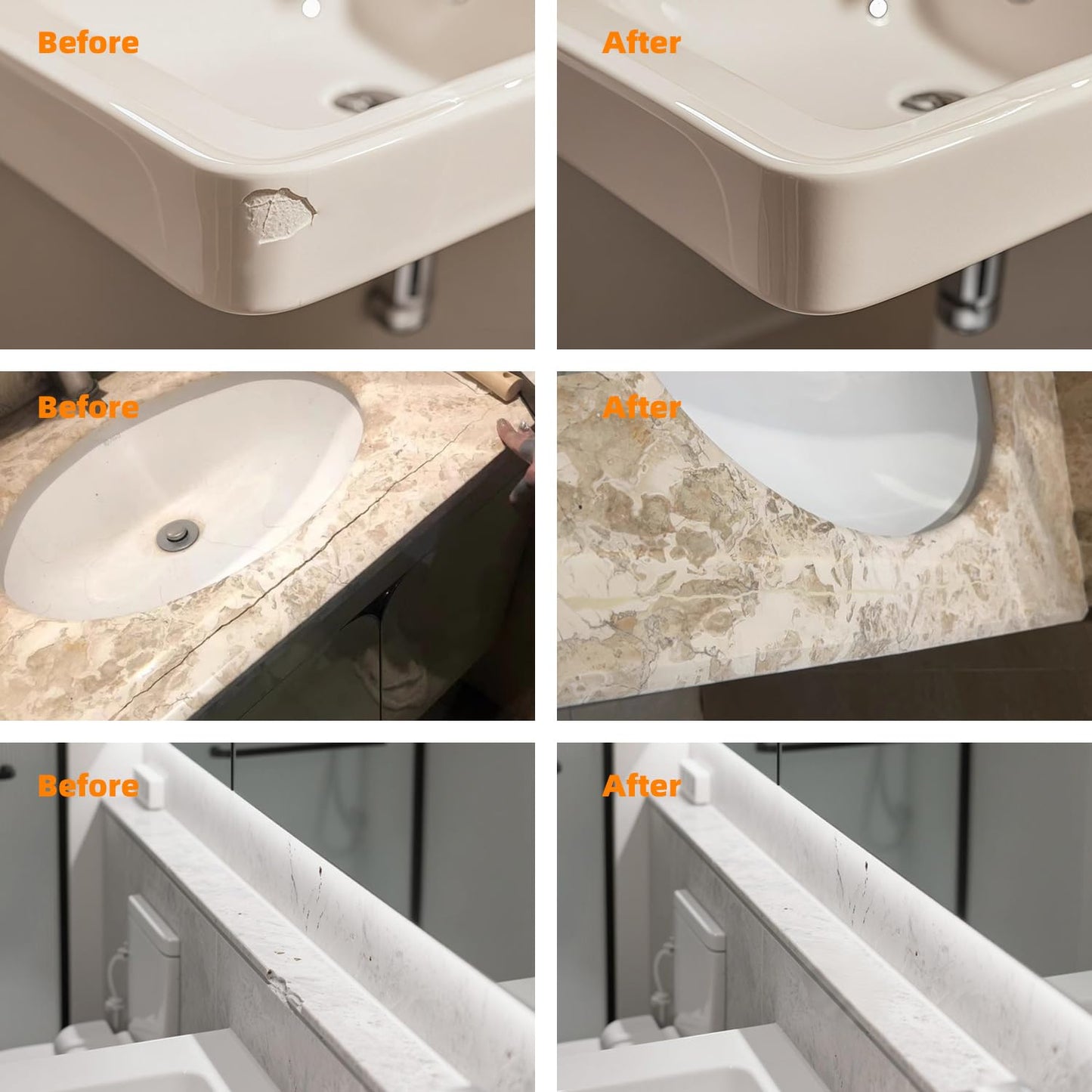 Before

After

Before

After

Before

After