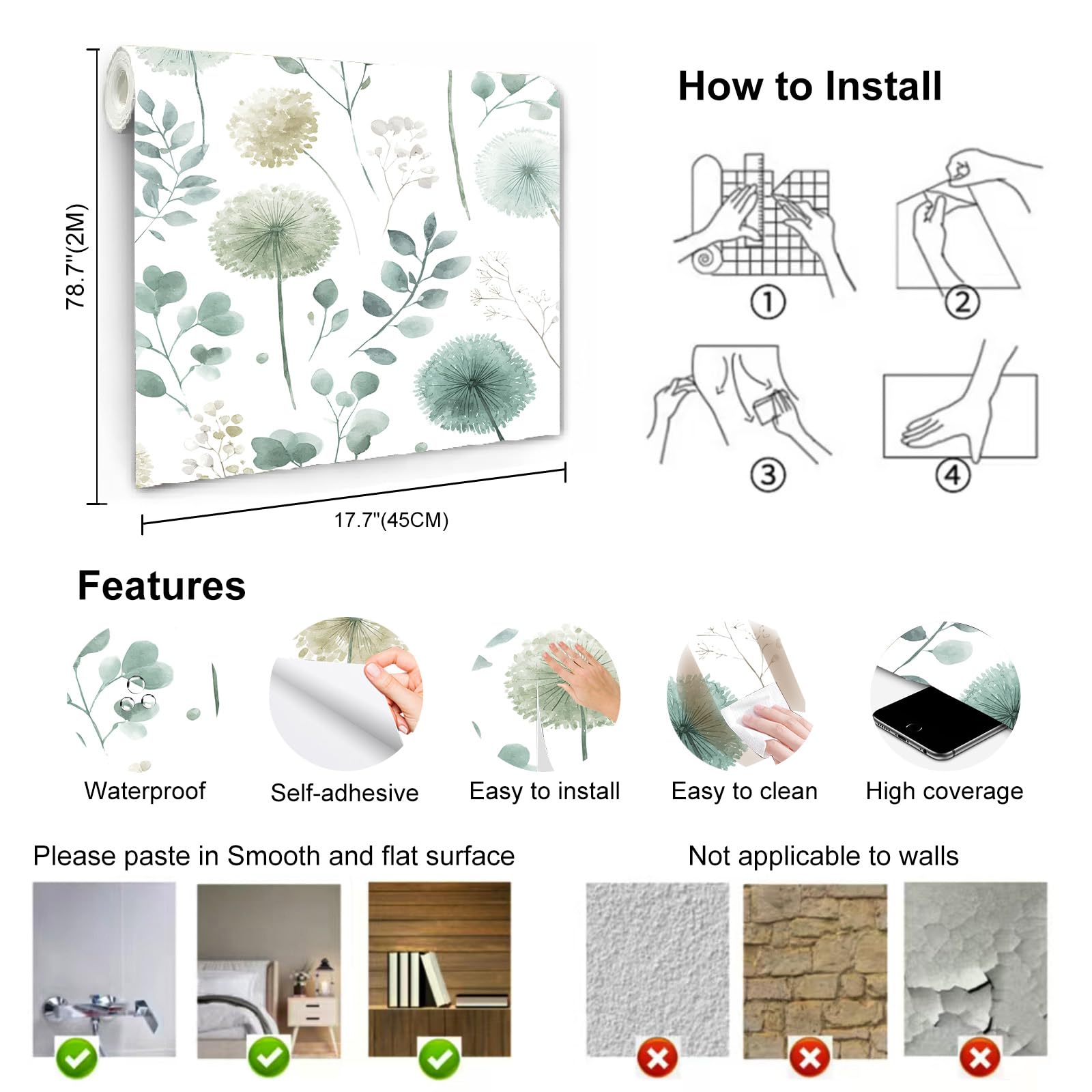 78.7"(2M)

17.7"(45CM)

How to Install

①

②

③

④

Features

Waterproof

Self-adhesive

Easy to install

Easy to clean

High coverage

Please paste in Smooth and flat surface

Not applicable to walls