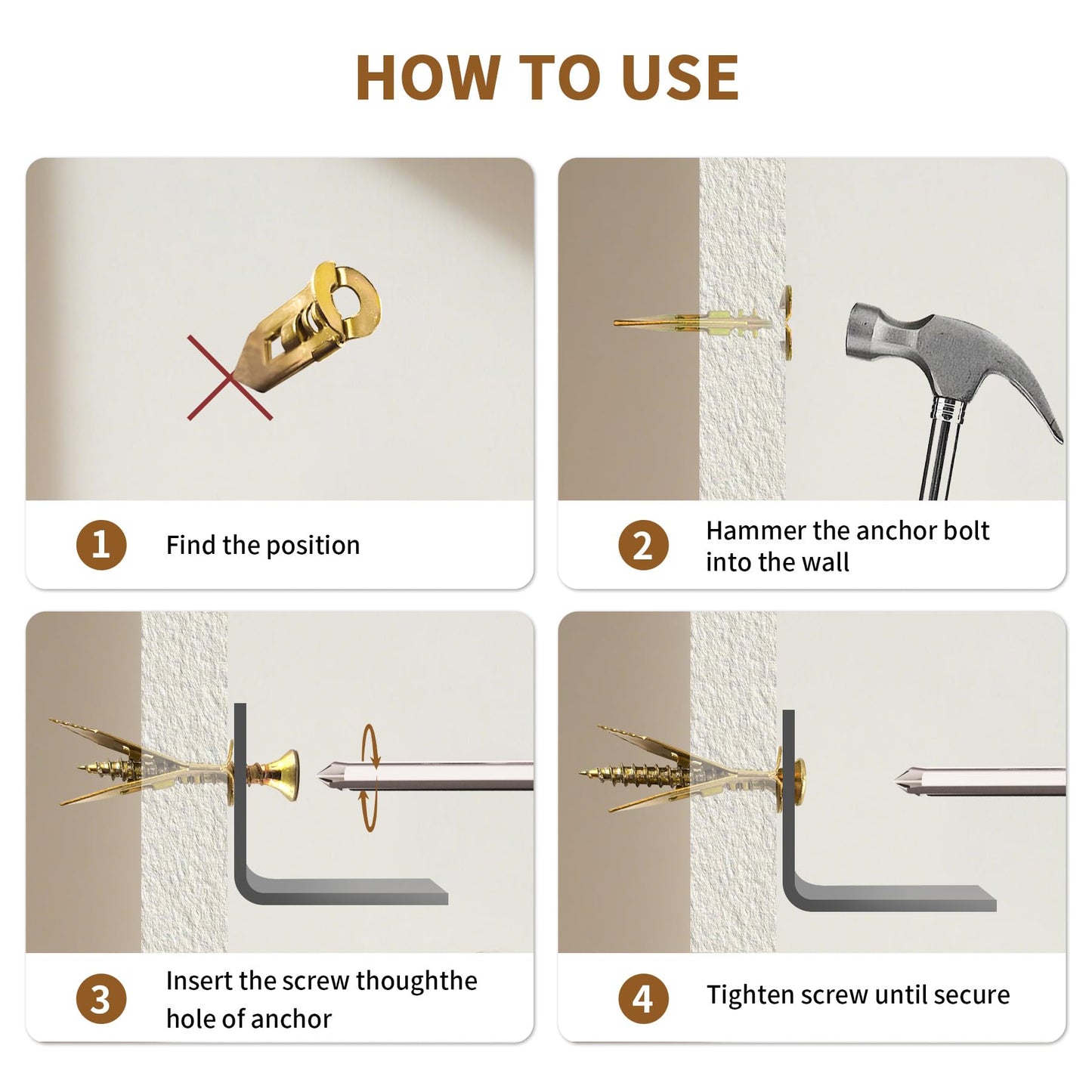 HOW TO USE

1 Find the position

2 Hammer the anchor bolt into the wall

3 Insert the screw thoughthe hole of anchor

4 Tighten screw until secure