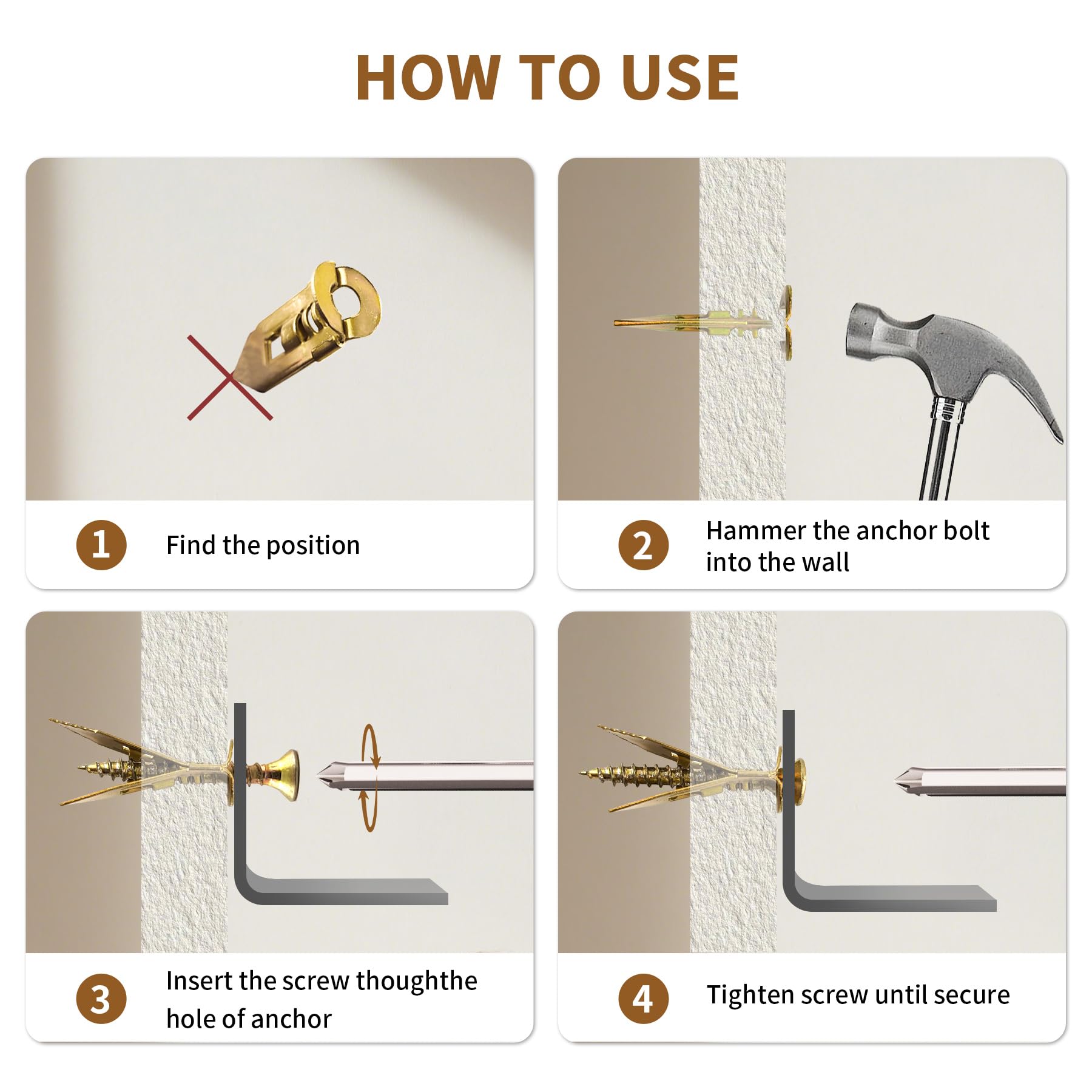 HOW TO USE

1 Find the position

2 Hammer the anchor bolt into the wall

3 Insert the screw thoughthe hole of anchor

4 Tighten screw until secure