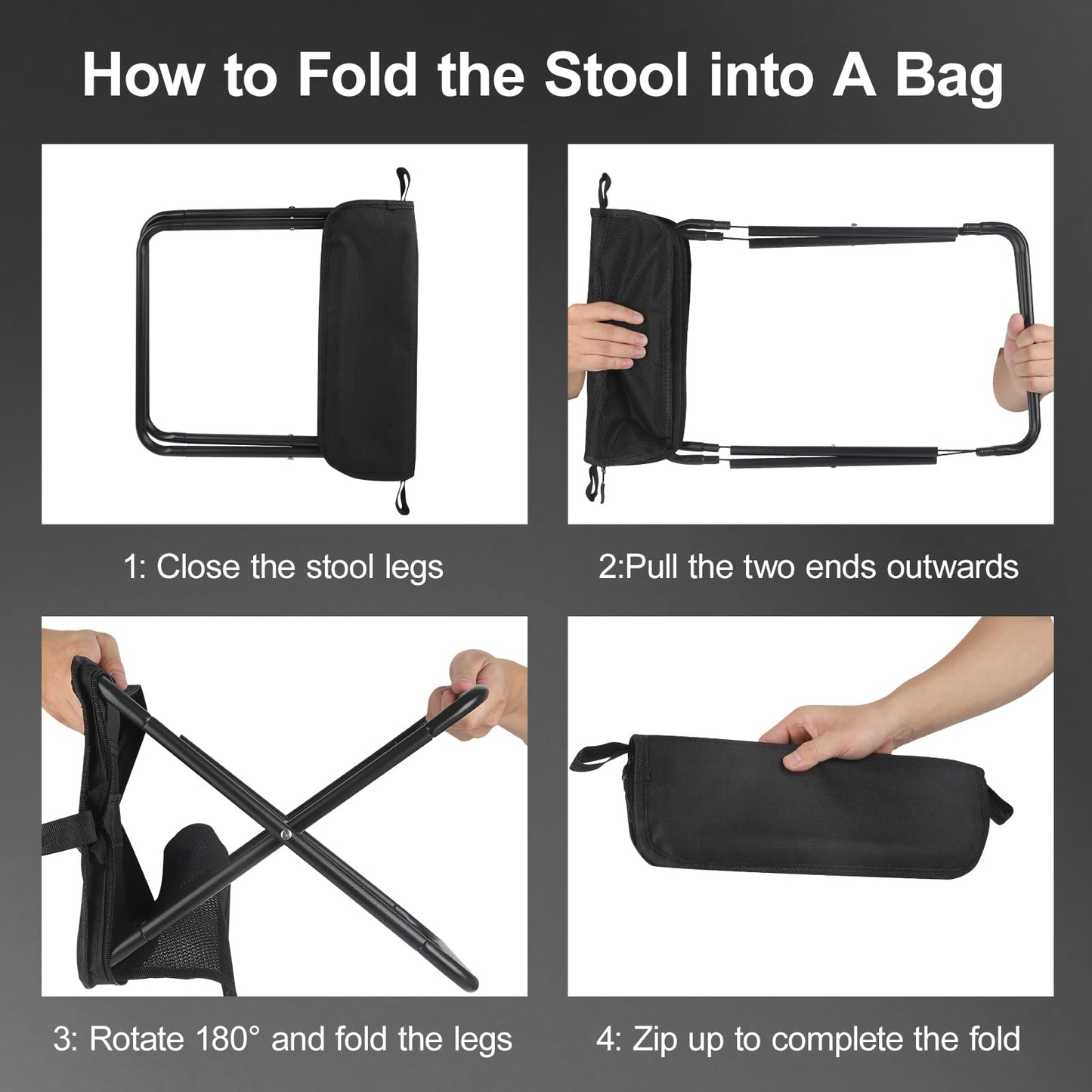 How to Fold the Stool into A Bag

1: Close the stool legs

2:Pull the two ends outwards

3: Rotate 180° and fold the legs

4: Zip up to complete the fold