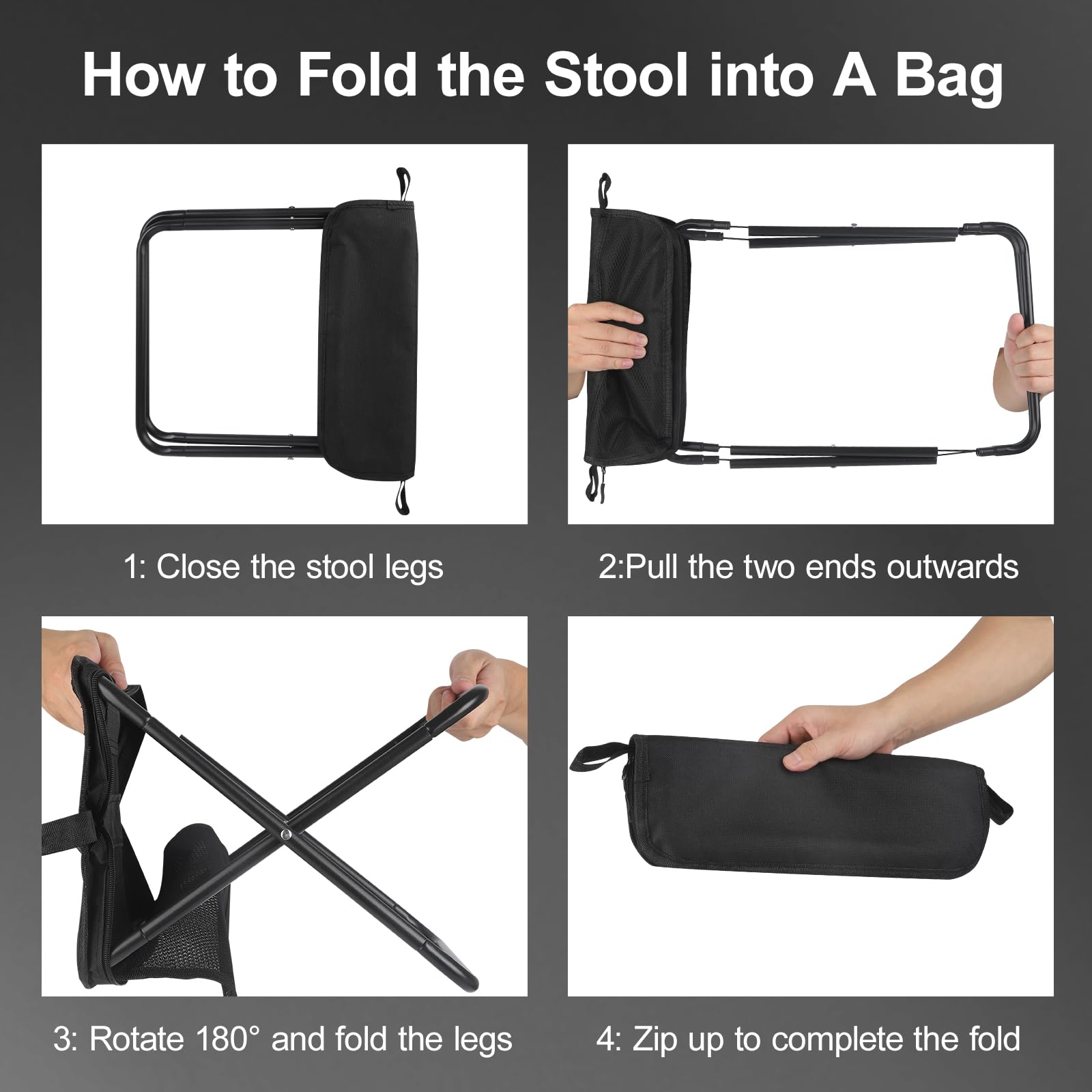 How to Fold the Stool into A Bag

1: Close the stool legs

2:Pull the two ends outwards

3: Rotate 180° and fold the legs

4: Zip up to complete the fold