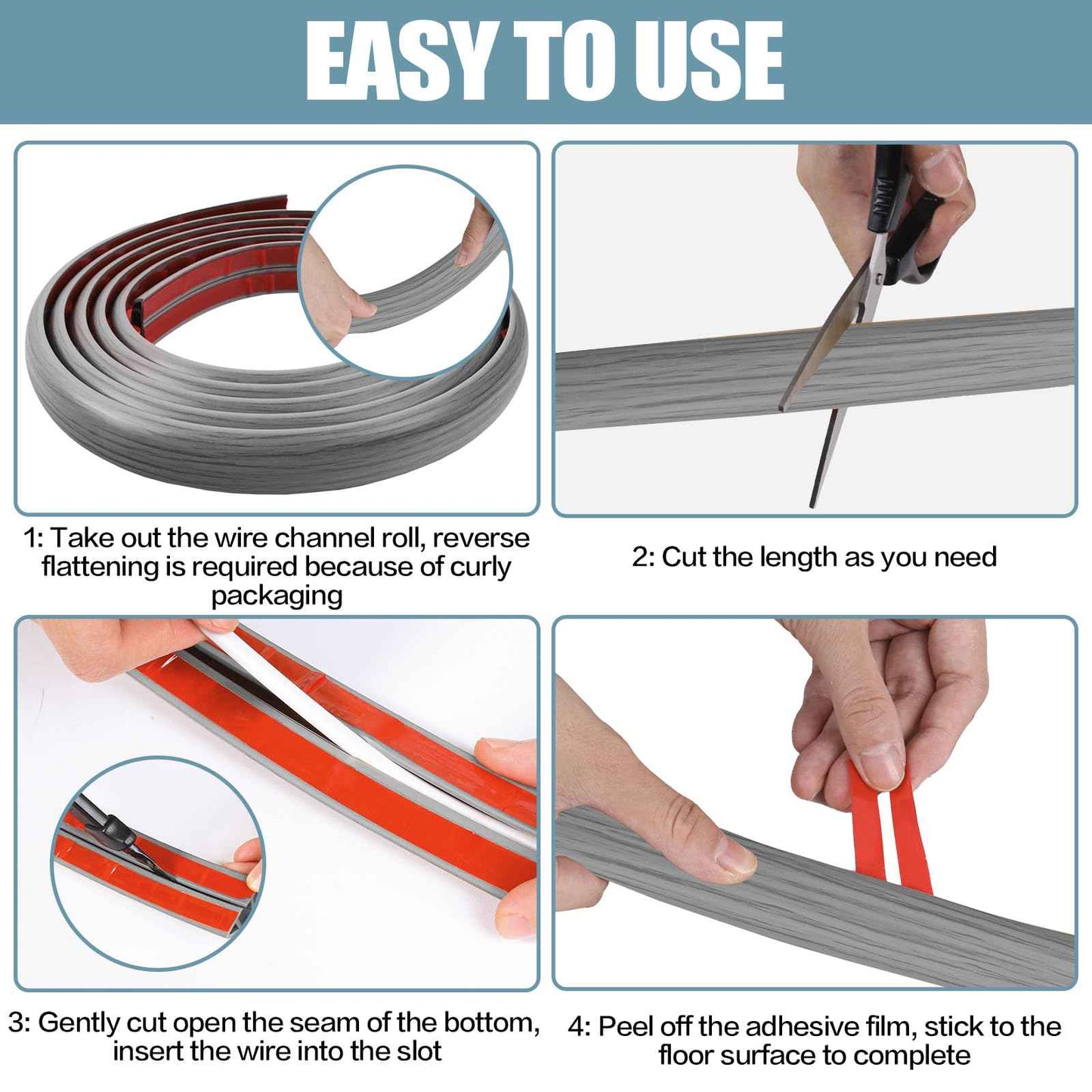 EASY TO USE

1: Take out the wire channel roll, reverse flattening is required because of curly packaging

2: Cut the length as you need

3: Gently cut open the seam of the bottom, insert the wire into the slot

4: Peel off the adhesive film, stick to the floor surface to complete