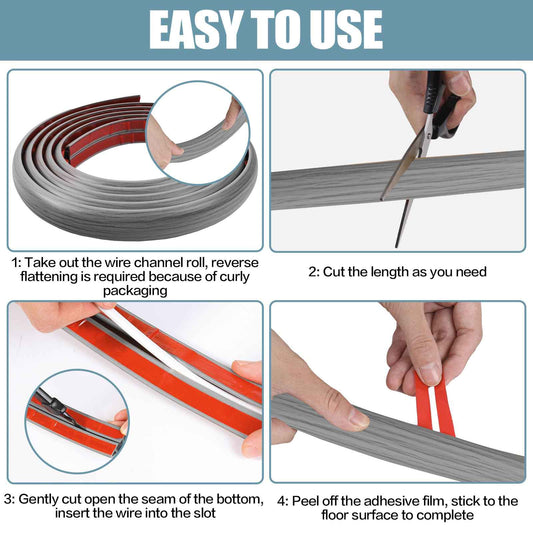 EASY TO USE

1: Take out the wire channel roll, reverse flattening is required because of curly packaging

2: Cut the length as you need

3: Gently cut open the seam of the bottom, insert the wire into the slot

4: Peel off the adhesive film, stick to the floor surface to complete