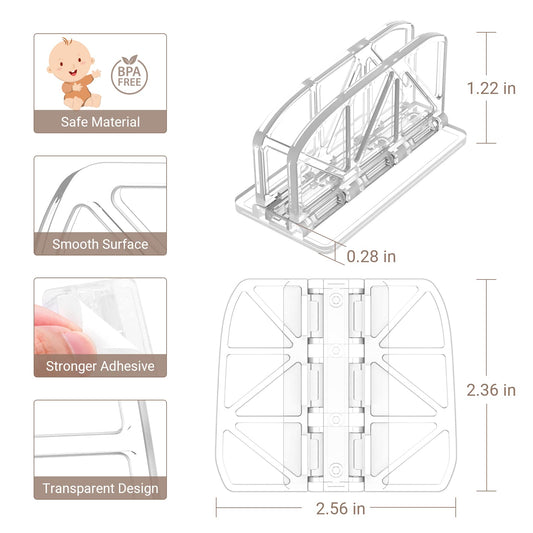 BPA FREE

Safe Material

Smooth Surface

Stronger Adhesive

Transparent Design

1.22 in

0.28 in

2.36 in

2.56 in