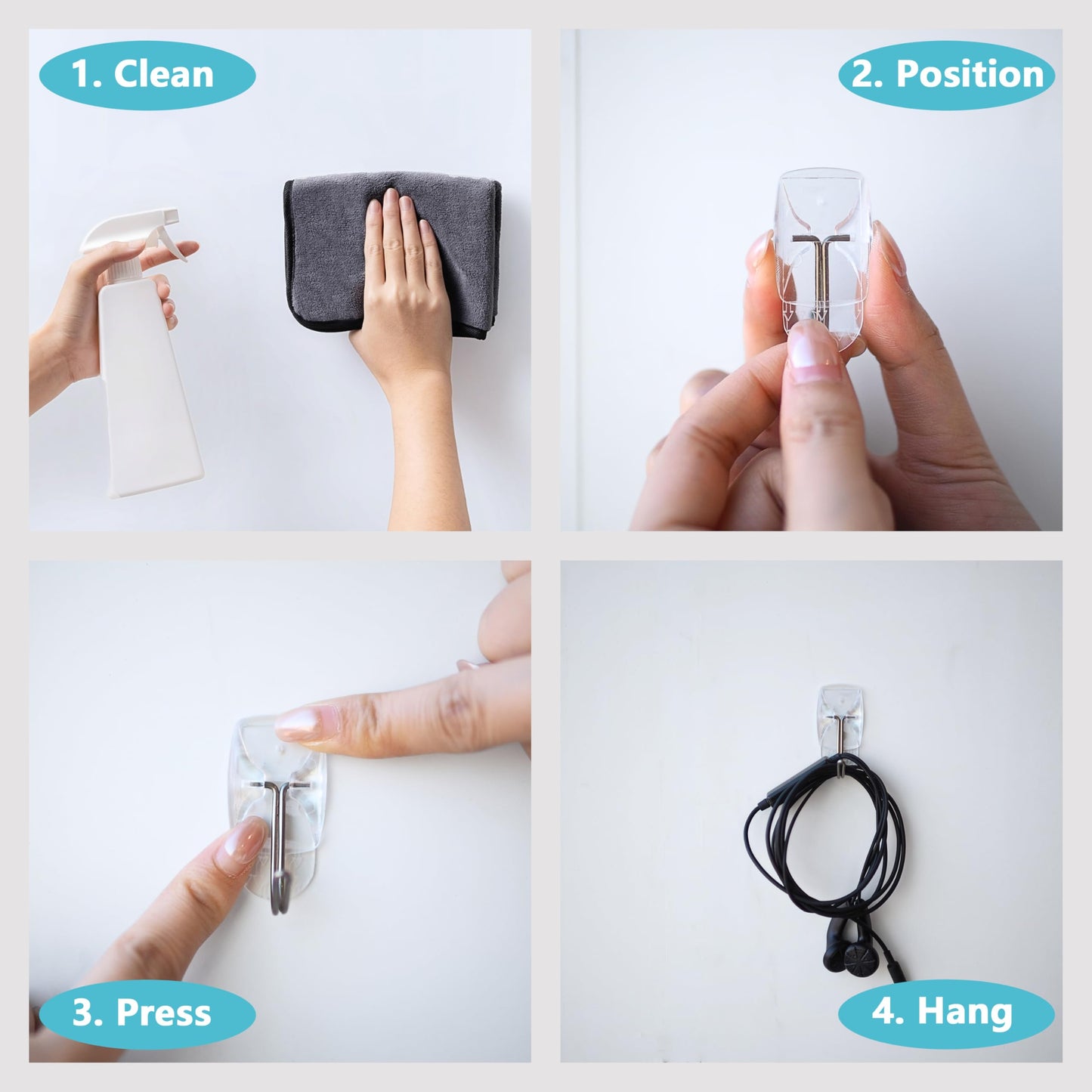 1. Clean

2. Position

3. Press

4. Hang