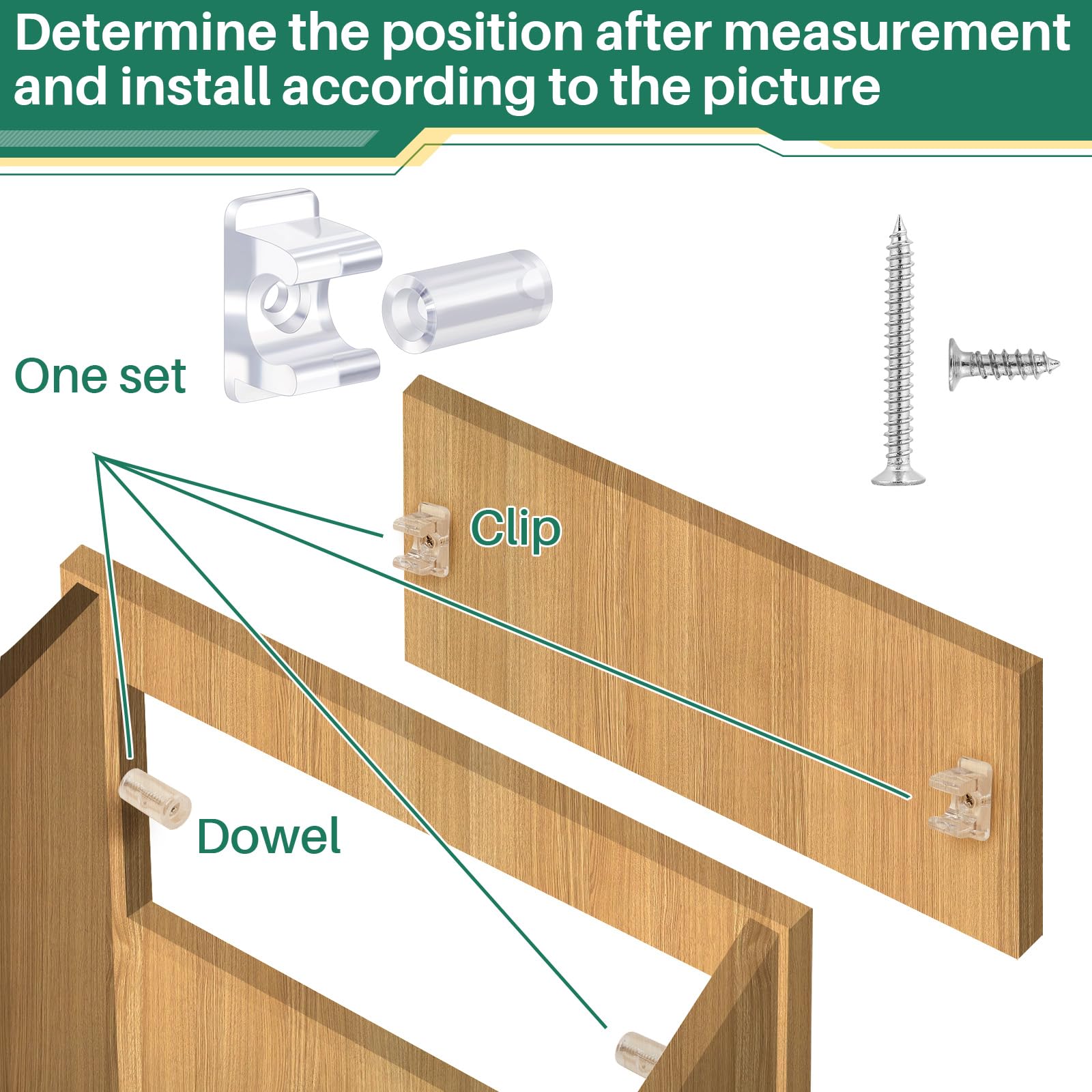 Determine the position after measurement and install according to the picture

One set

Clip

Dowel