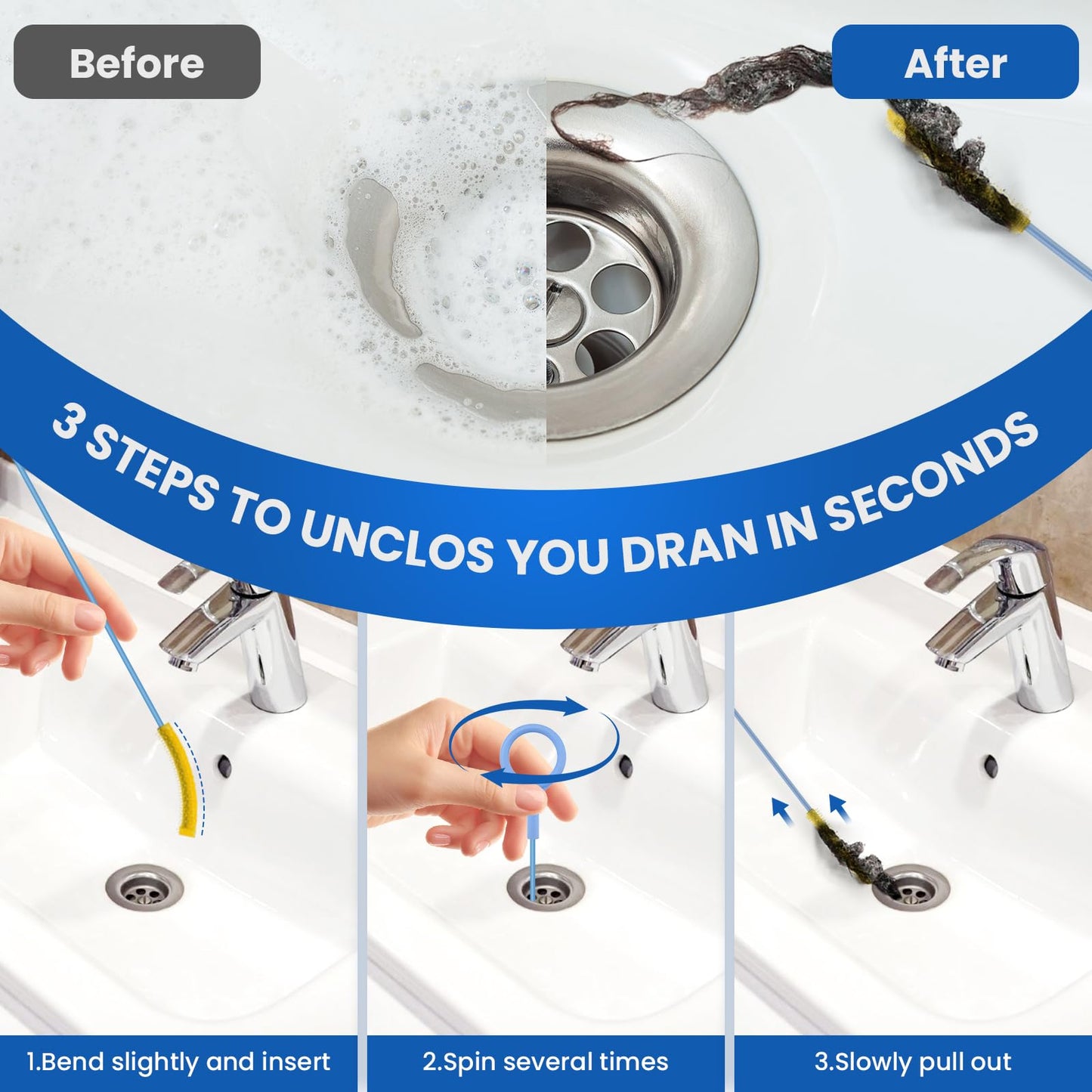 Before

After

3 STEPS TO UNCLOS YOU DRAN IN SECONDS

1.Bend slightly and insert

2.Spin several times

3.Slowly pull out