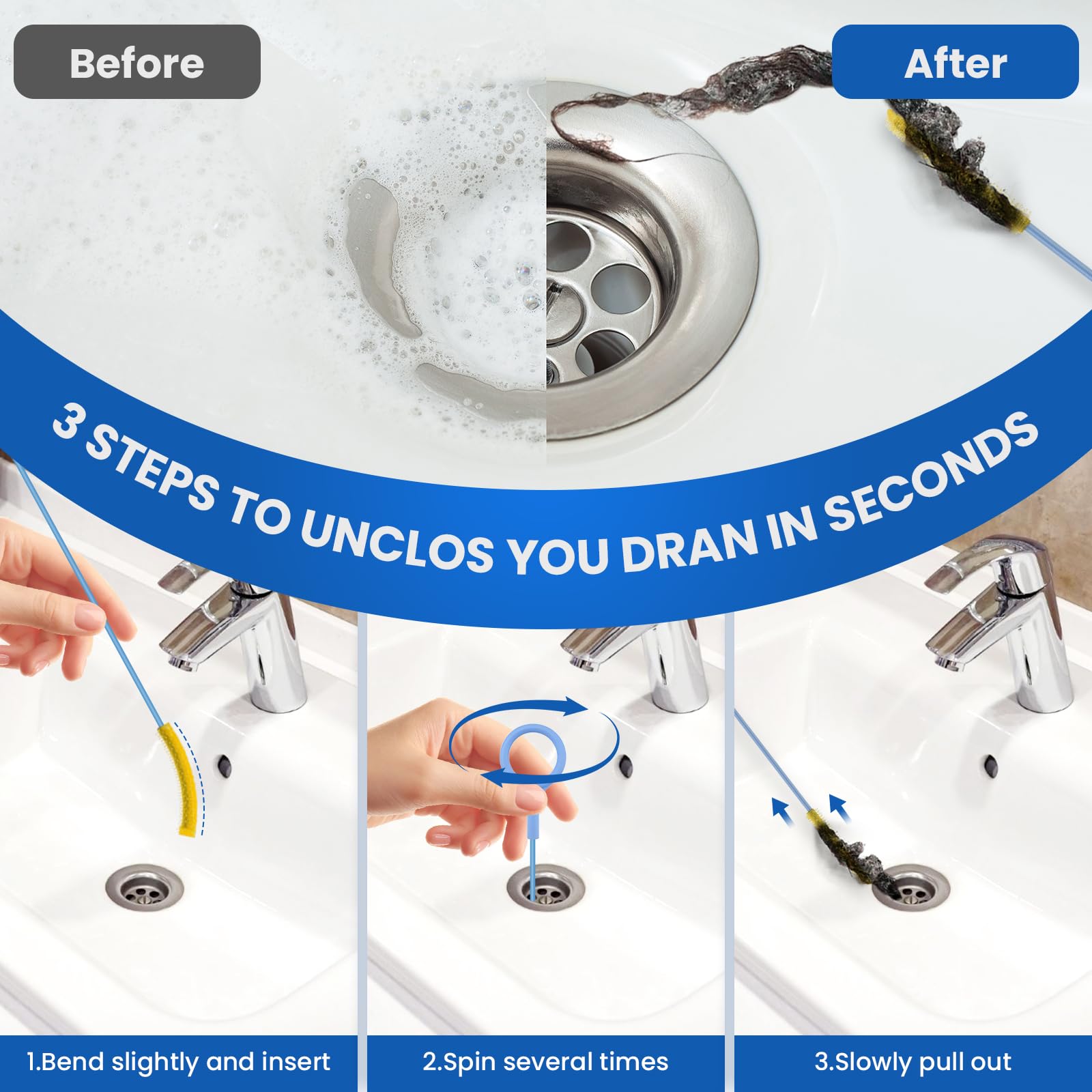 Before

After

3 STEPS TO UNCLOS YOU DRAN IN SECONDS

1.Bend slightly and insert

2.Spin several times

3.Slowly pull out