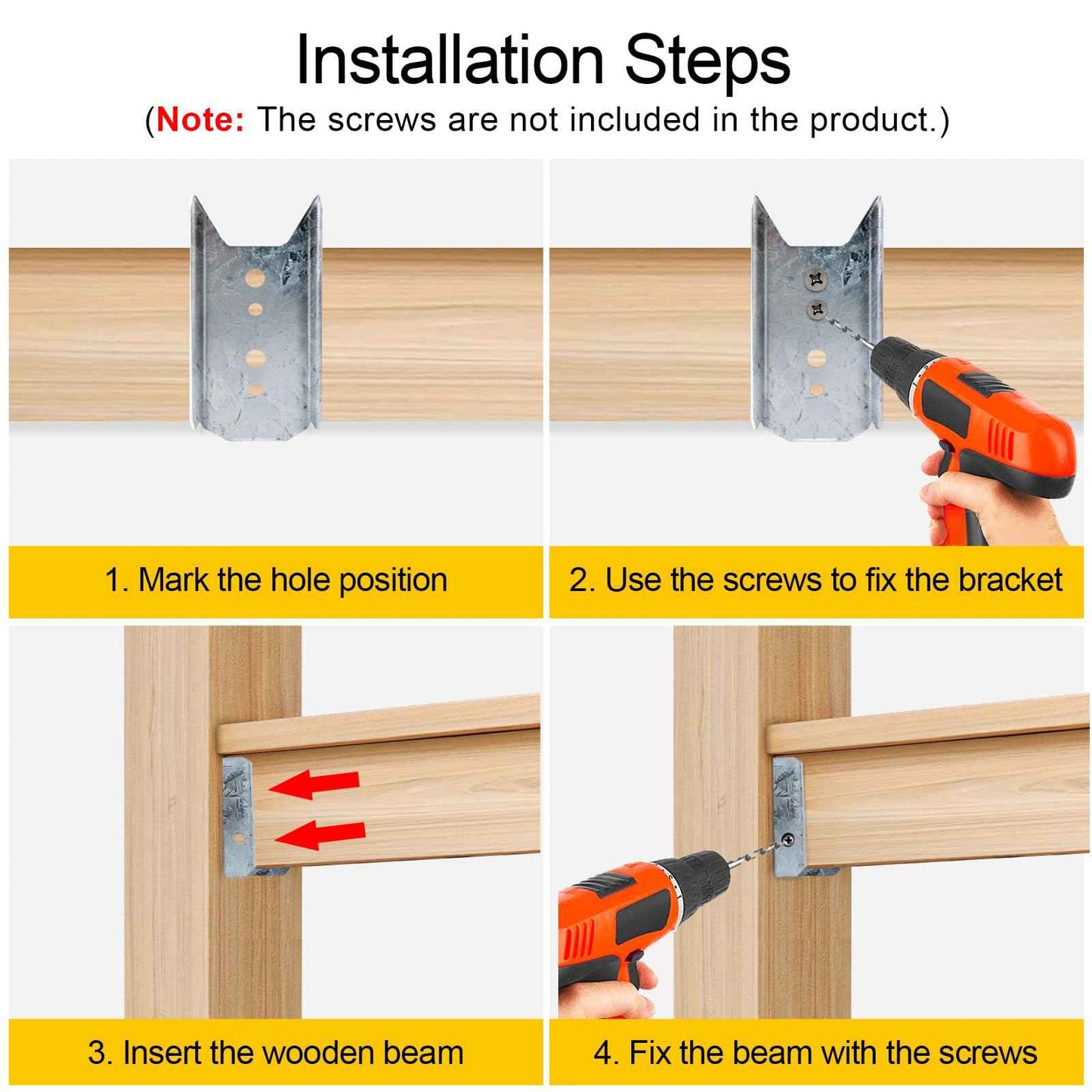 Installation Steps

(Note: The screws are not included in the product.)

1. Mark the hole position

2. Use the screws to fix the bracket

3. Insert the wooden beam

4. Fix the beam with the screws