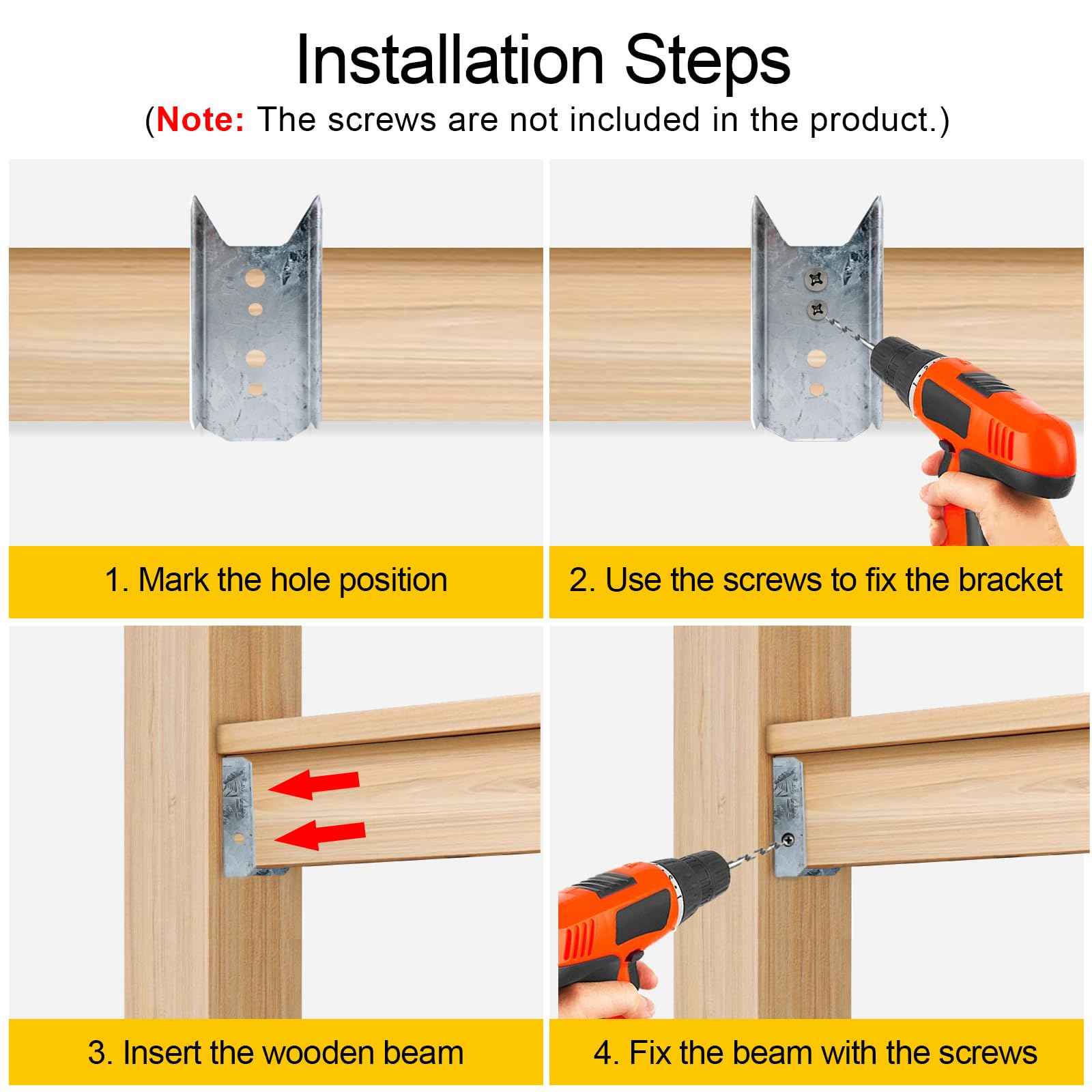 Installation Steps
(Note: The screws are not included in the product.)

1. Mark the hole position

2. Use the screws to fix the bracket

3. Insert the wooden beam

4. Fix the beam with the screws