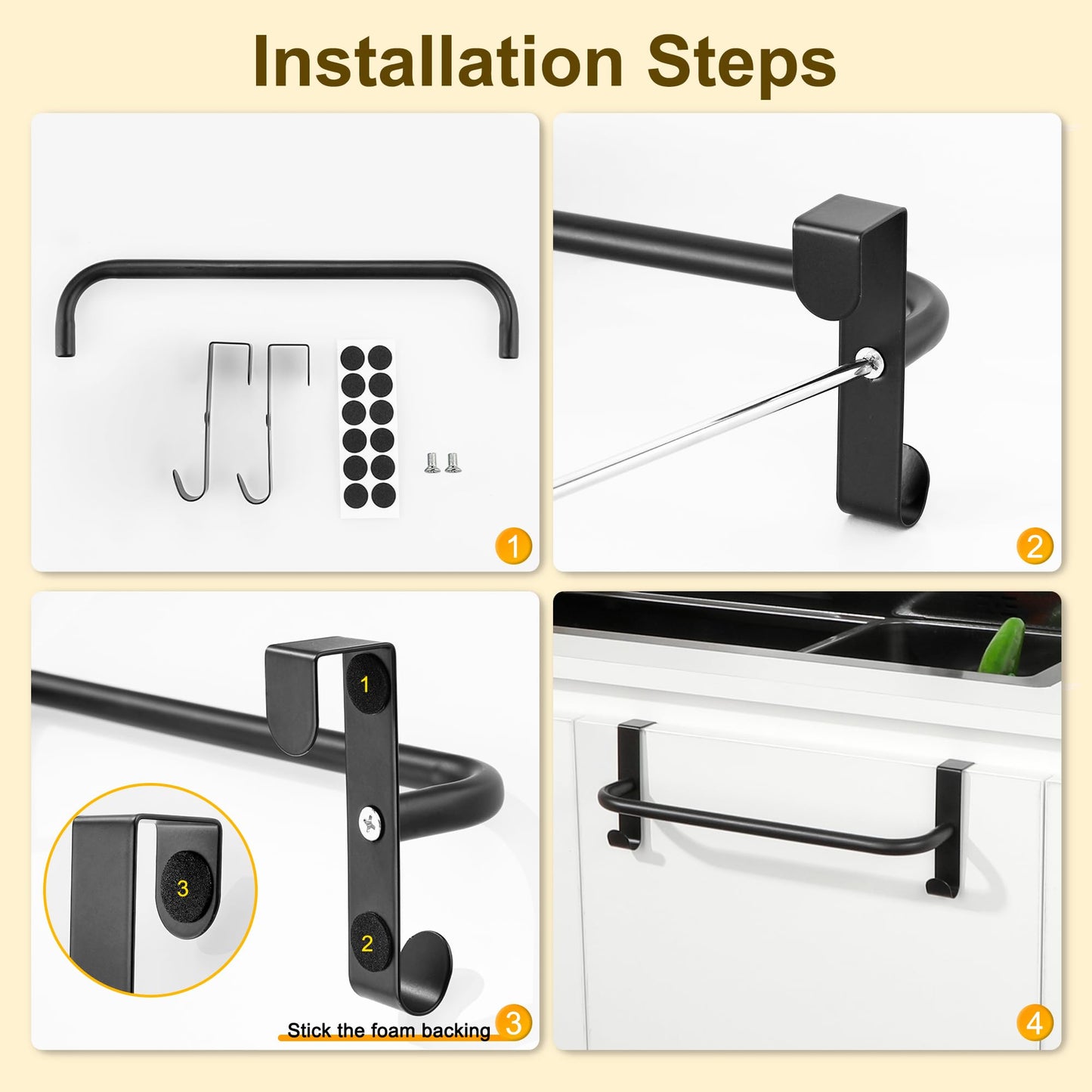 Installation Steps

1

2

1

3

2

Stick the foam backing

3

4