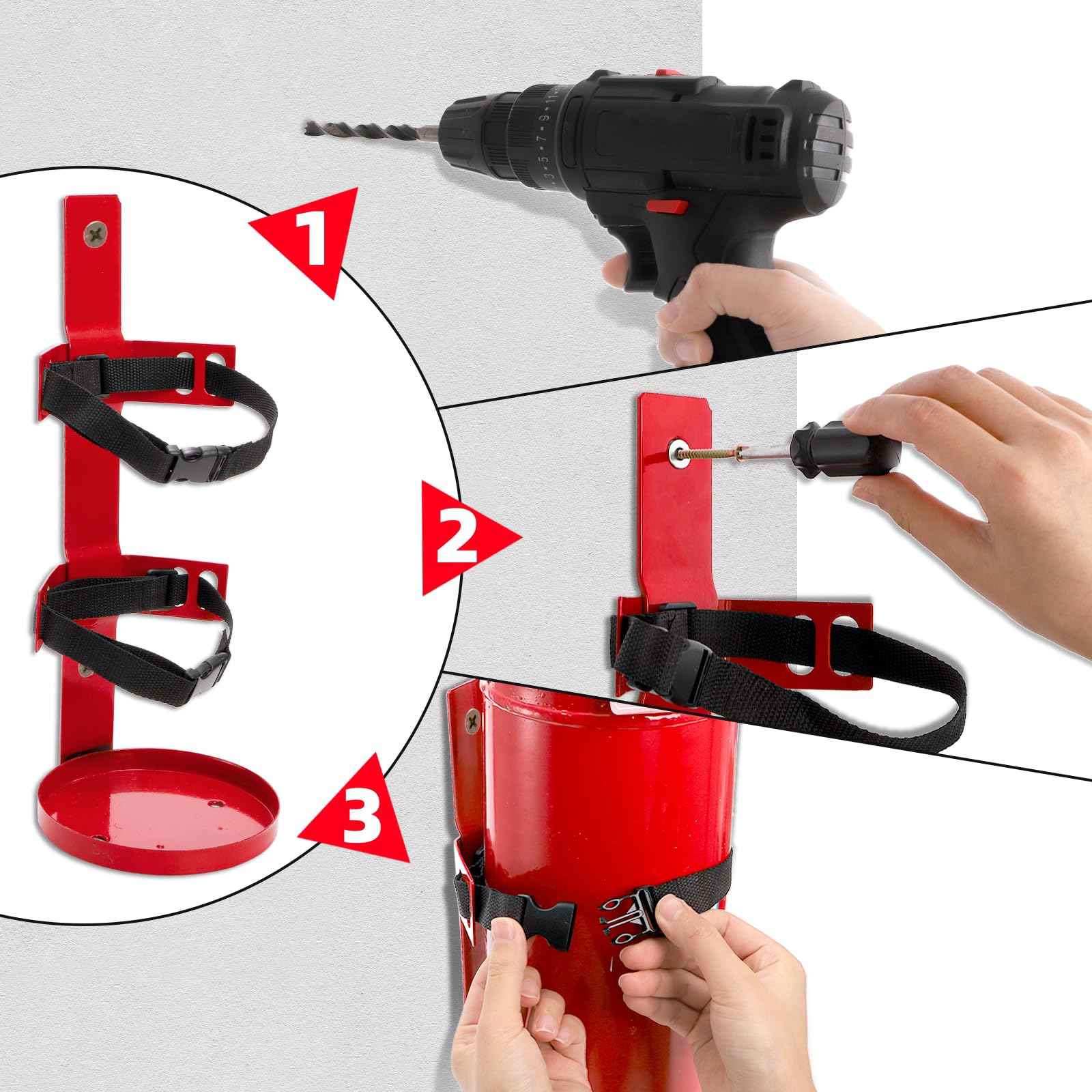 1

2

3