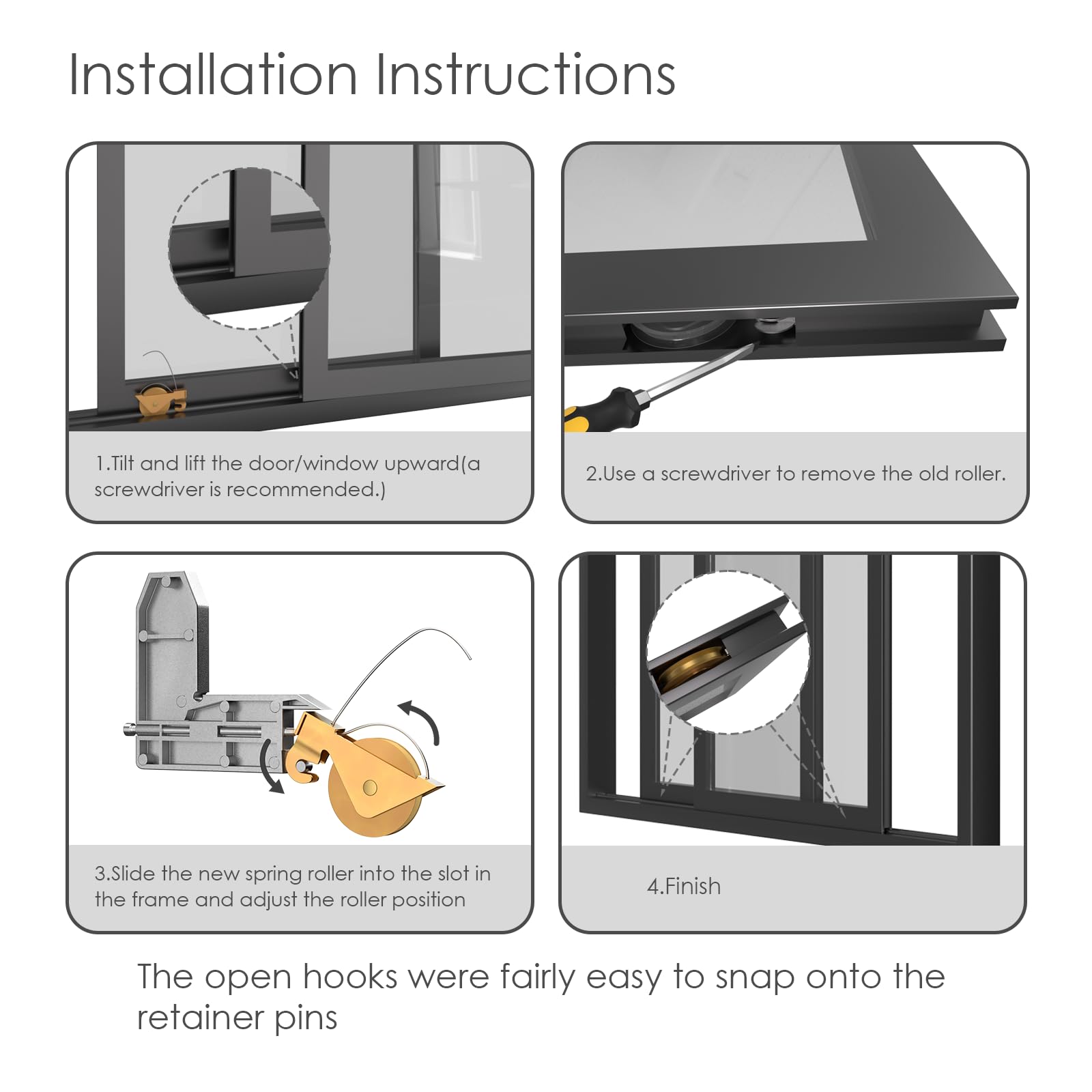 Installation Instructions

1.Tilt and lift the door/window upward(a screwdriver is recommended.)

2.Use a screwdriver to remove the old roller.

3.Slide the new spring roller into the slot in the frame and adjust the roller position

4.Finish

The open hooks were fairly easy to snap onto the retainer pins