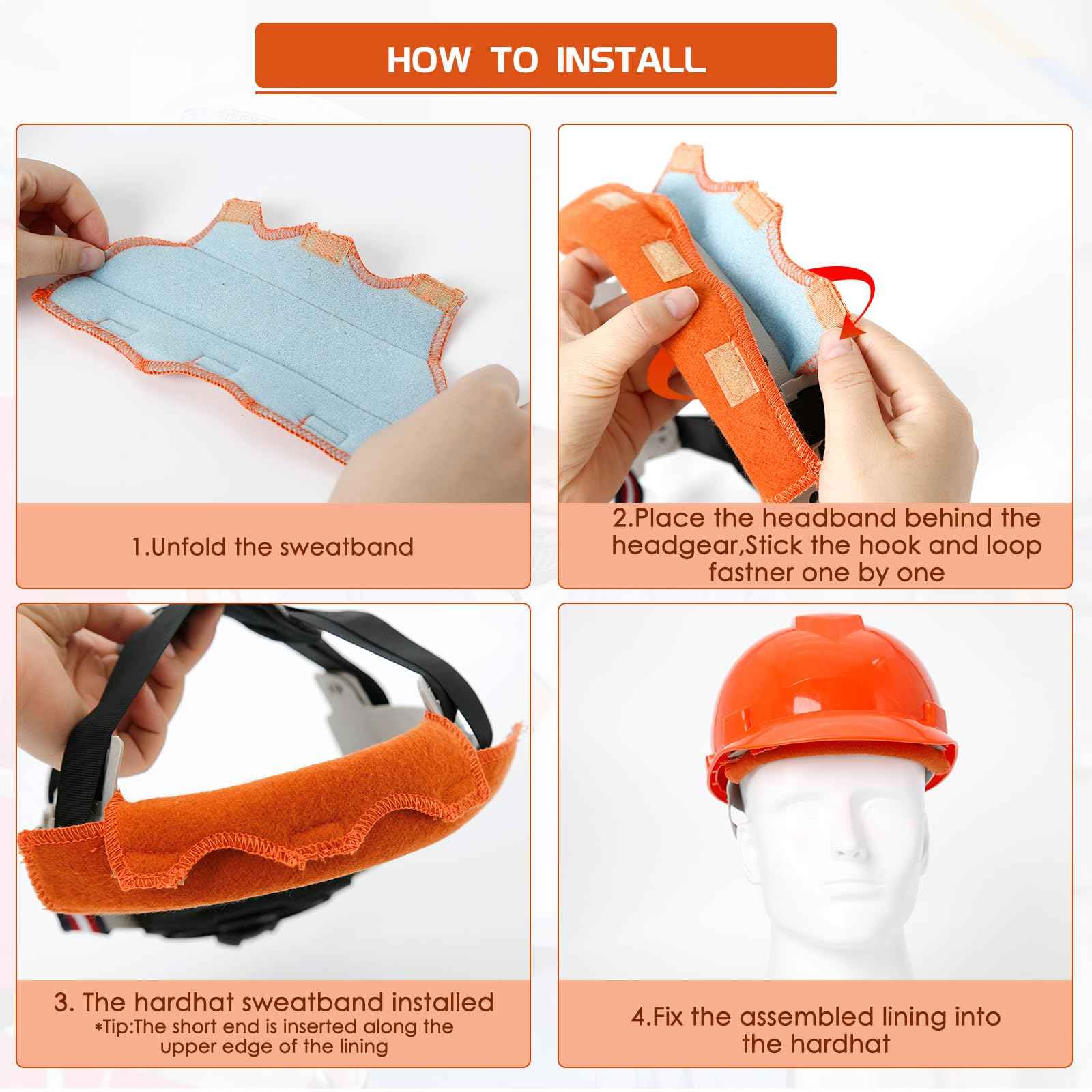 HOW TO INSTALL

1.Unfold the sweatband

2.Place the headband behind the headgear,Stick the hook and loop fastner one by one

3. The hardhat sweatband installed
*Tip:The short end is inserted along the upper edge of the lining

4.Fix the assembled lining into the hardhat