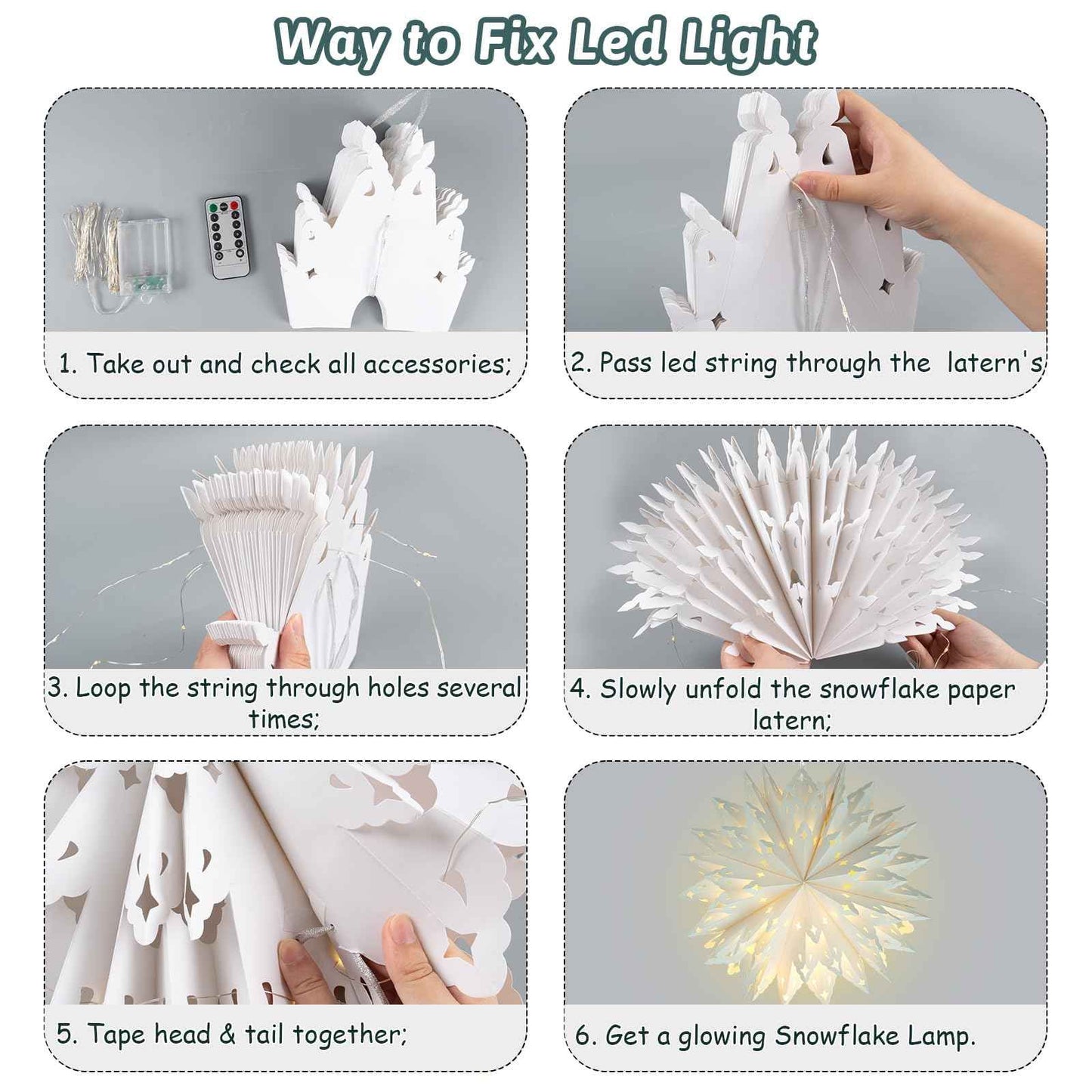 Way to Fix Led Light

1. Take out and check all accessories;

2. Pass led string through the latern's

3. Loop the string through holes several times;

4. Slowly unfold the snowflake paper latern;

5. Tape head & tail together;

6. Get a glowing Snowflake Lamp.