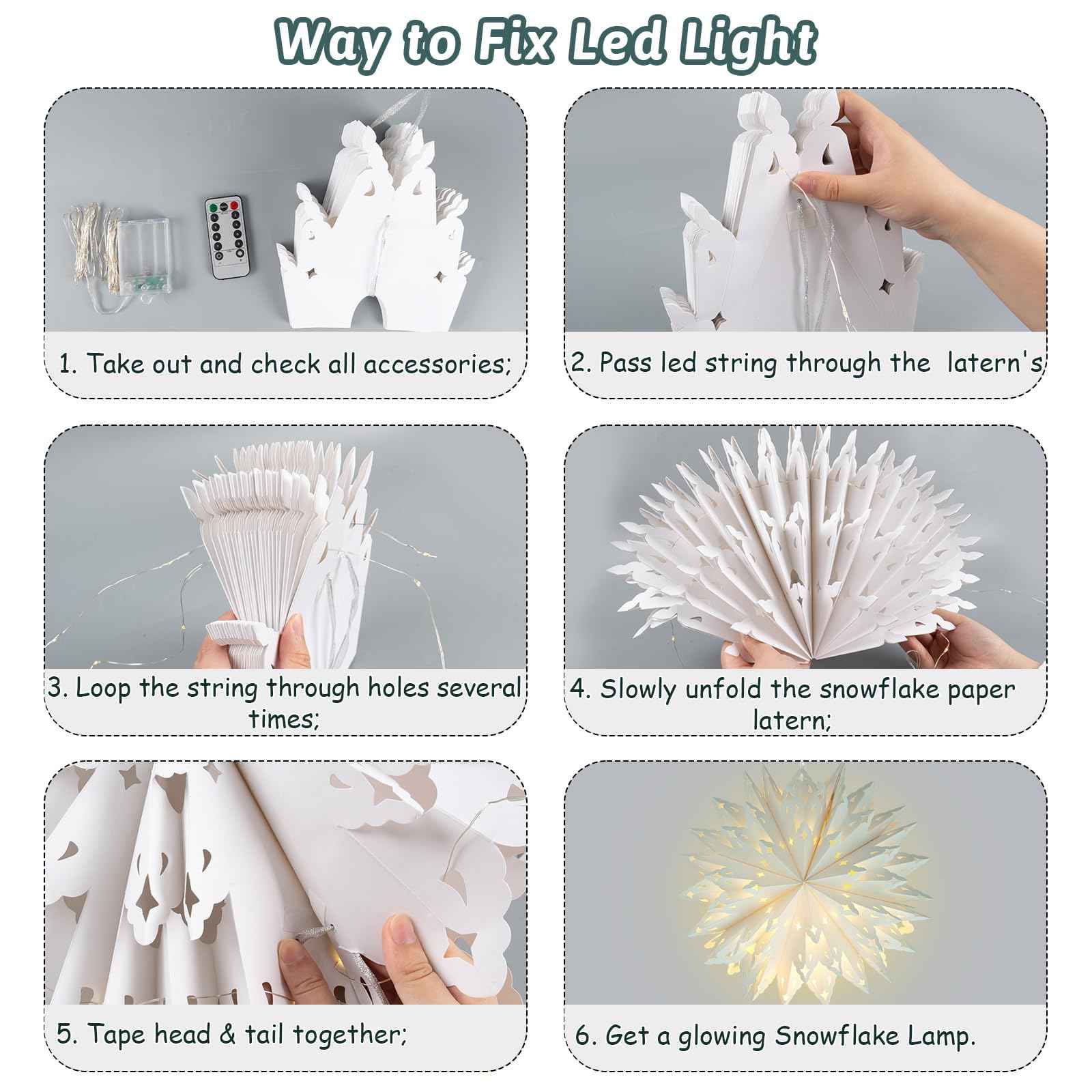 Way to Fix Led Light

1. Take out and check all accessories;

2. Pass led string through the latern's

3. Loop the string through holes several times;

4. Slowly unfold the snowflake paper latern;

5. Tape head & tail together;

6. Get a glowing Snowflake Lamp.