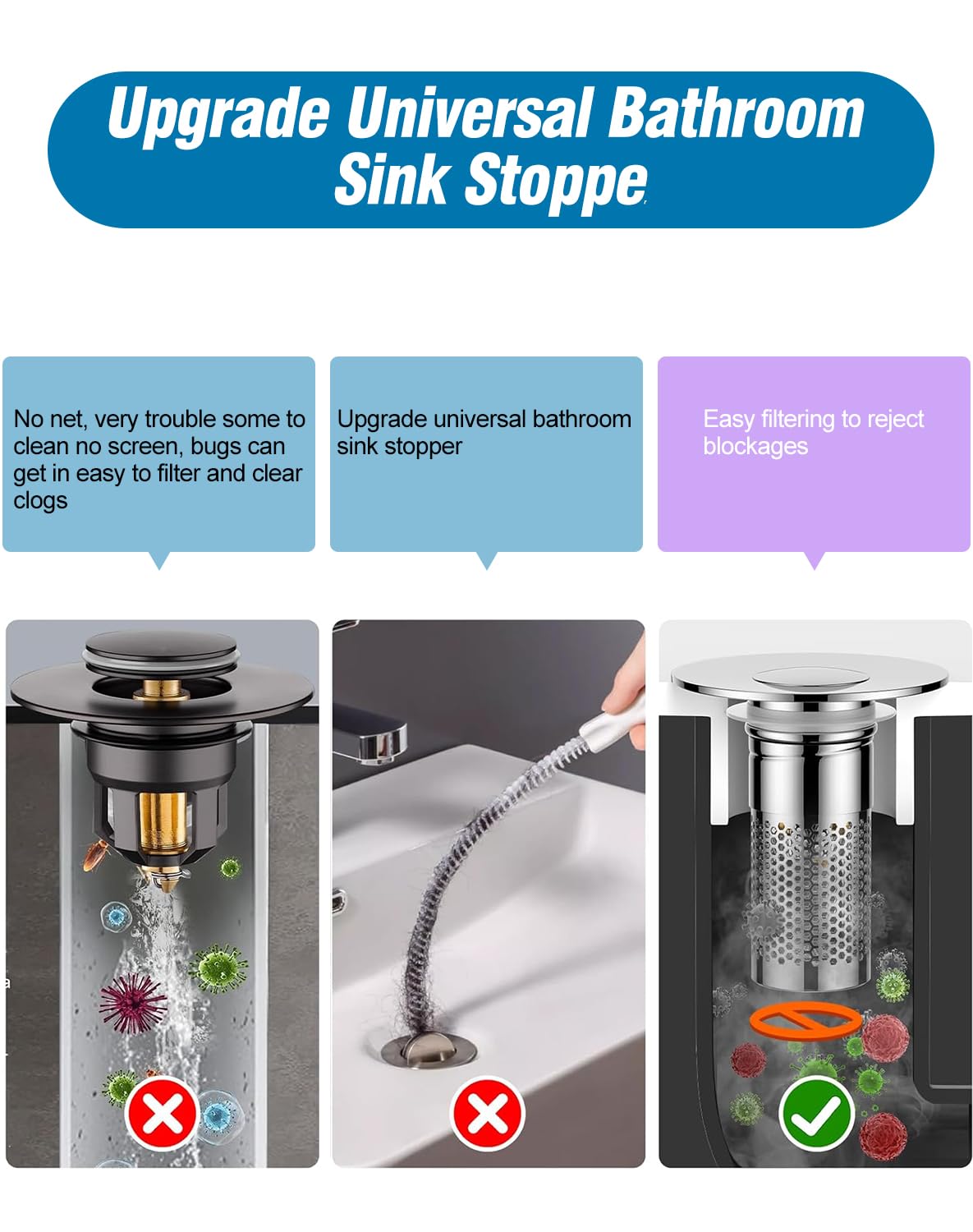 Upgrade Universal Bathroom Sink Stoppe

No net, very trouble some to clean no screen, bugs can get in easy to filter and clear clogs

Upgrade universal bathroom sink stopper

Easy filtering to reject blockages