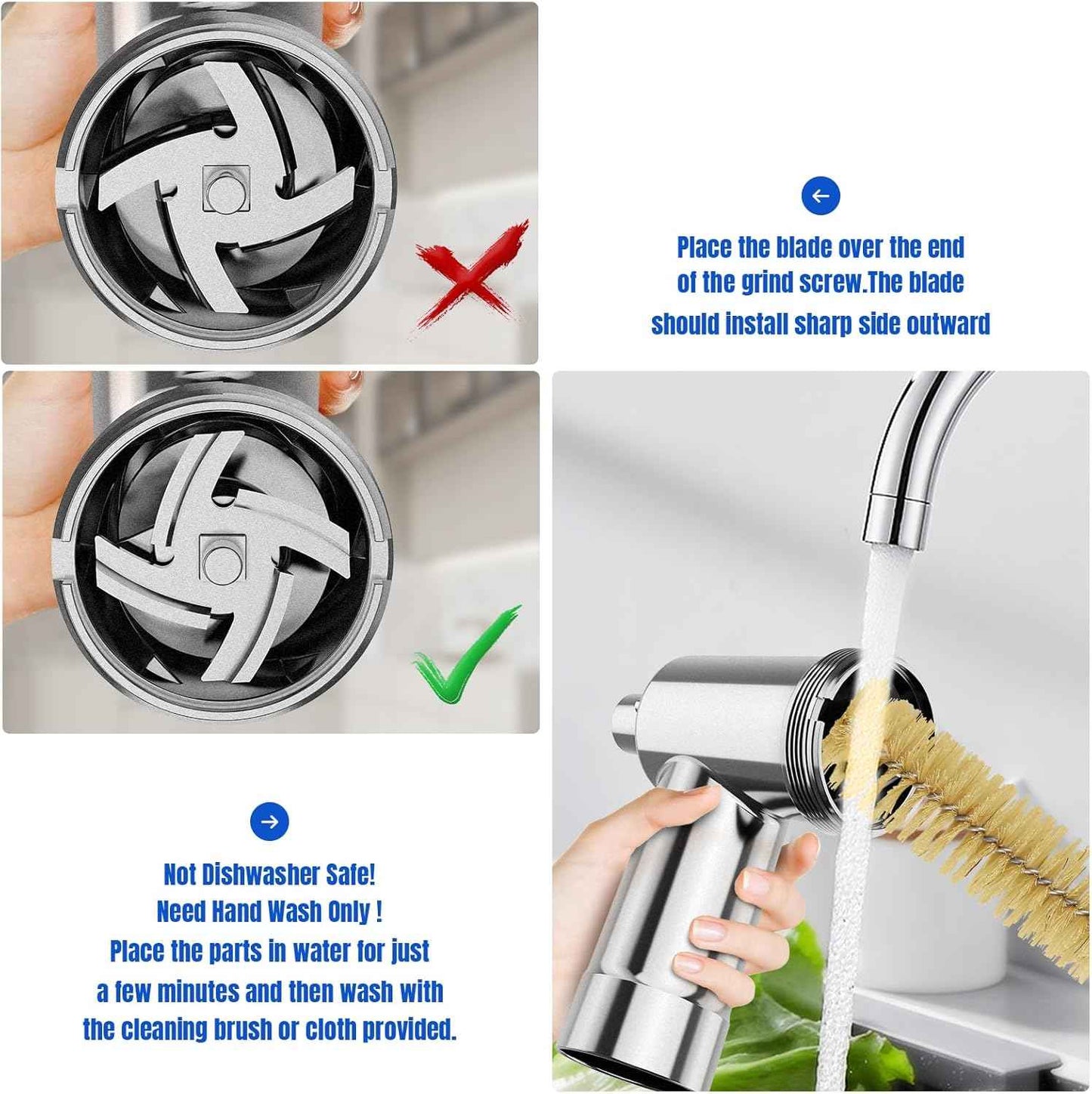 Place the blade over the end of the grind screw.The blade should install sharp side outward

Not Dishwasher Safe!
Need Hand Wash Only !
Place the parts in water for just a few minutes and then wash with the cleaning brush or cloth provided.