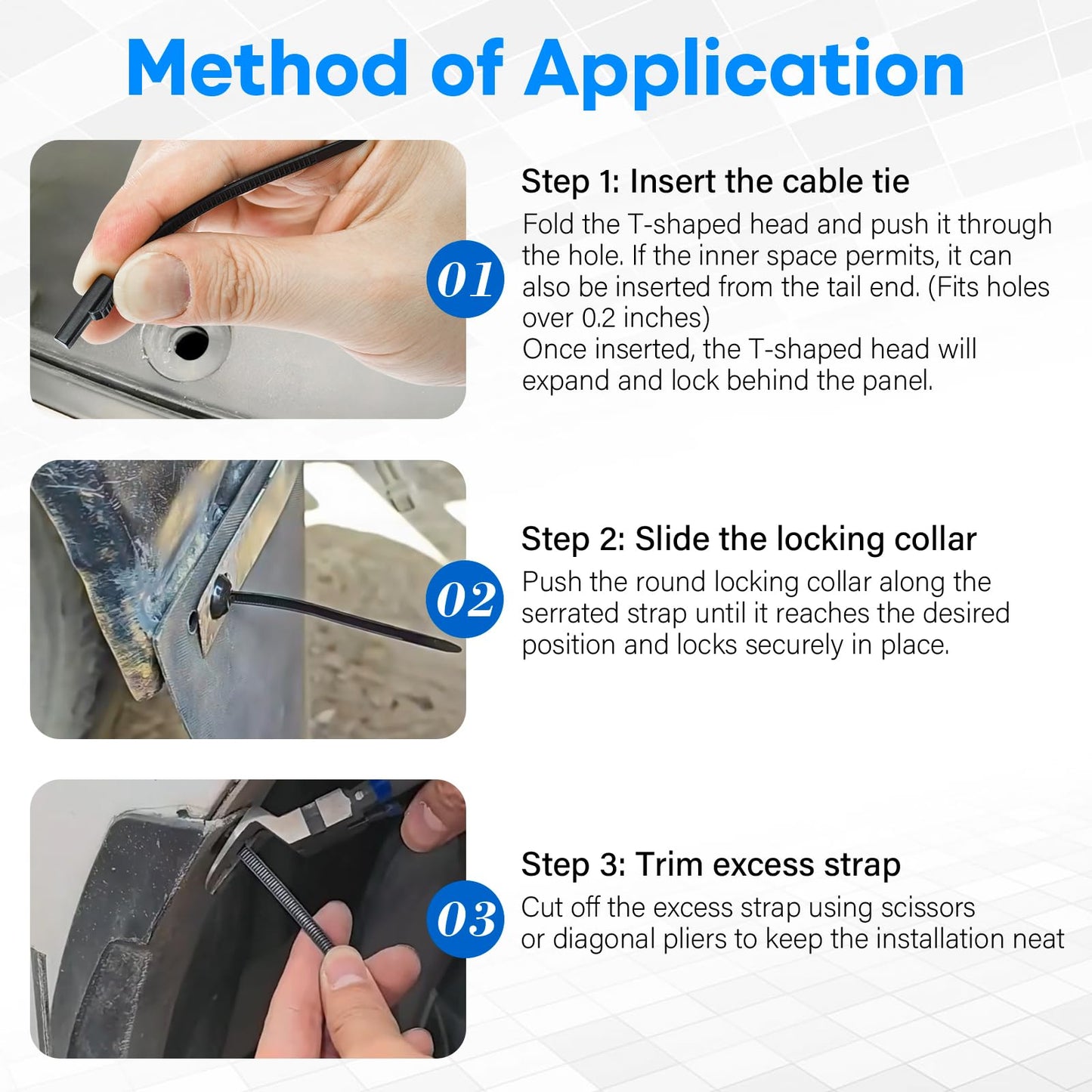 Method of Application

01

Step 1: Insert the cable tie

Fold the T-shaped head and push it through the hole. If the inner space permits, it can also be inserted from the tail end. (Fits holes over 0.2 inches)
Once inserted, the T-shaped head will expand and lock behind the panel.

02

Step 2: Slide the locking collar

Push the round locking collar along the serrated strap until it reaches the desired position and locks securely in place.

03

Step 3: Trim excess strap

Cut off the excess strap using scissors or diagonal pliers to keep the installation neat