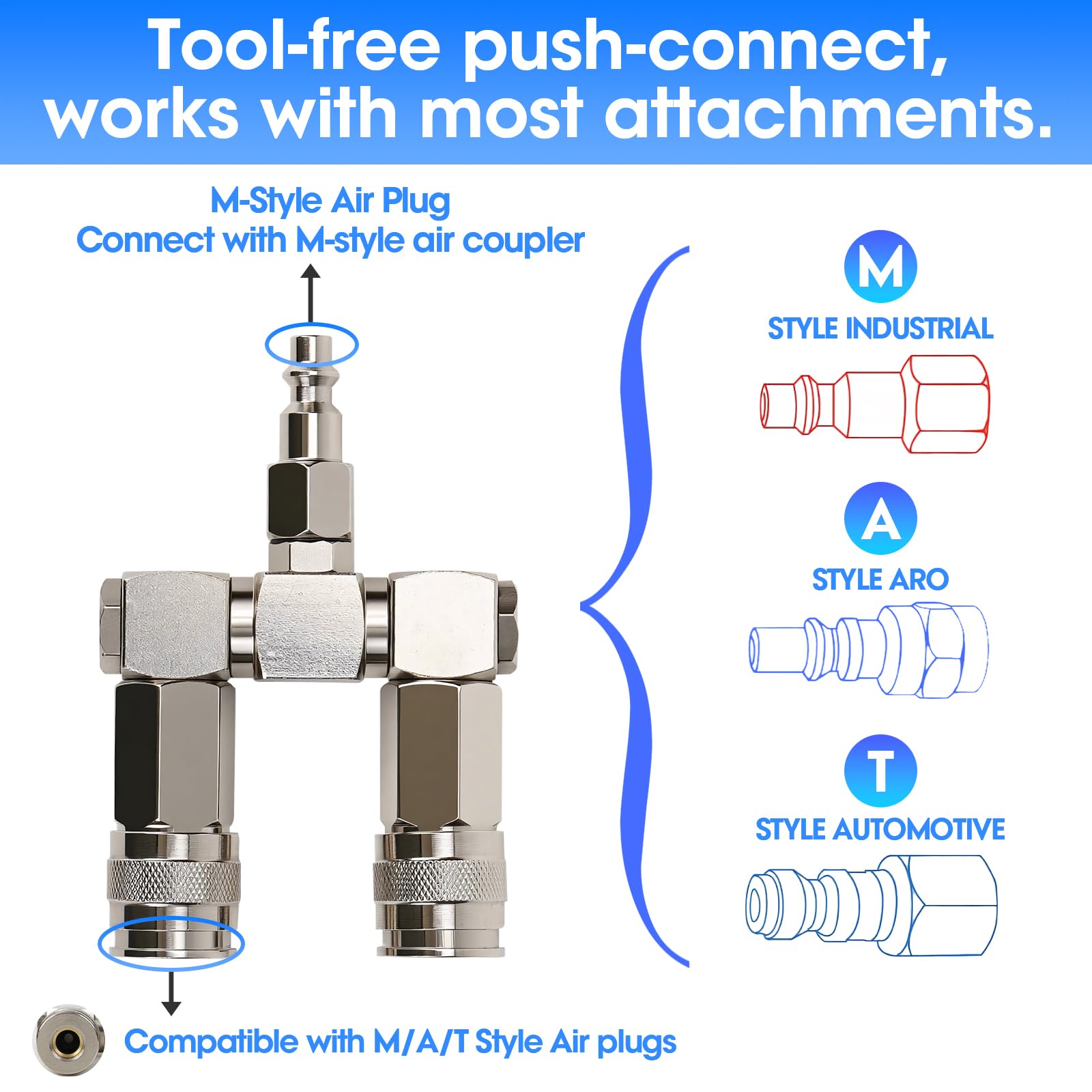 Tool-free push-connect, works with most attachments.

M-Style Air Plug
Connect with M-style air coupler

M
STYLE INDUSTRIAL

A
STYLE ARO

T
STYLE AUTOMOTIVE

Compatible with M/A/T Style Air plugs