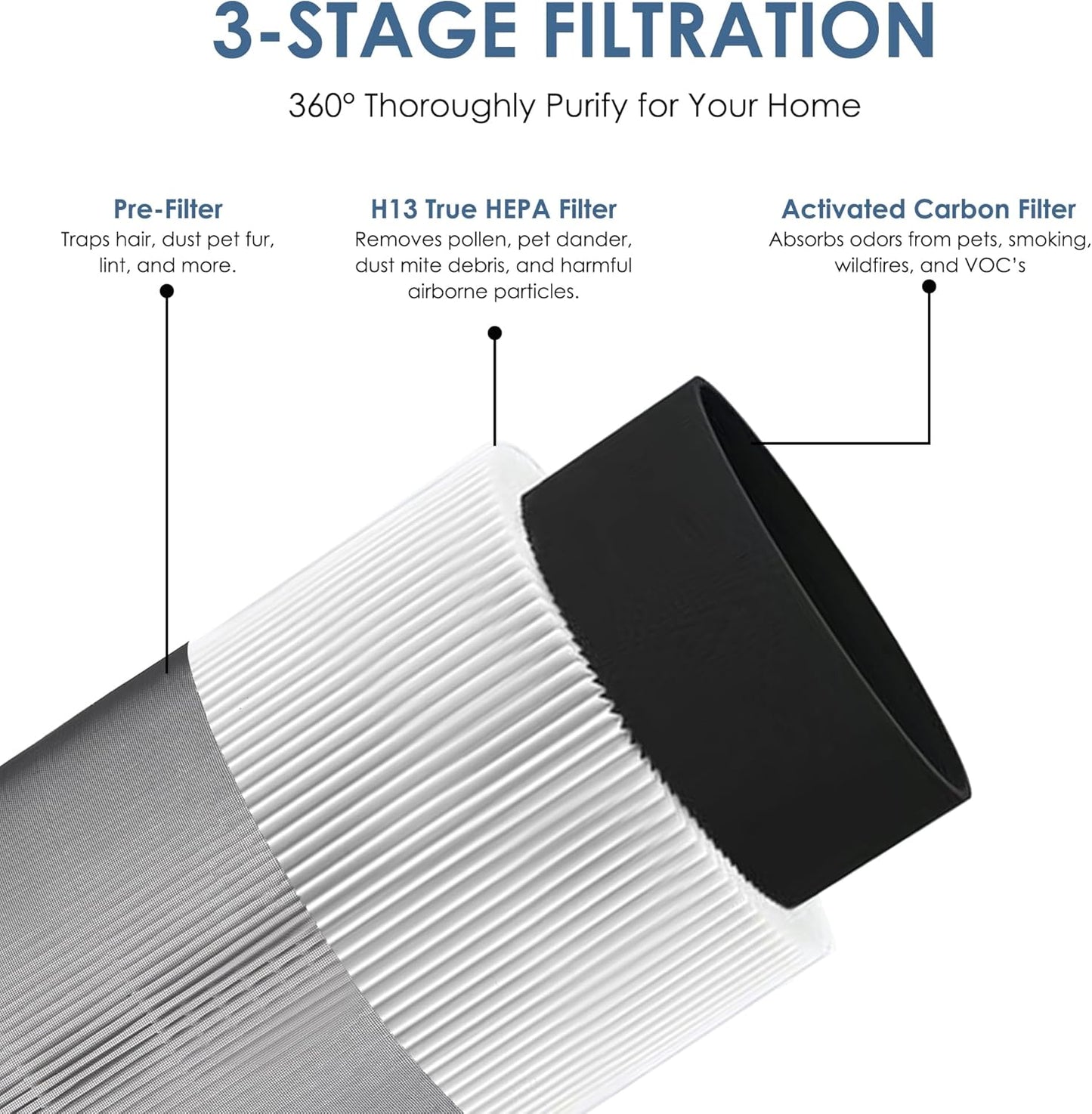 3-STAGE FILTRATION

360° Thoroughly Purify for Your Home

Pre-Filter
Traps hair, dust pet fur, lint, and more.

H13 True HEPA Filter
Removes pollen, pet dander, dust mite debris, and harmful airborne particles.

Activated Carbon Filter
Absorbs odors from pets, smoking, wildfires, and VOC's