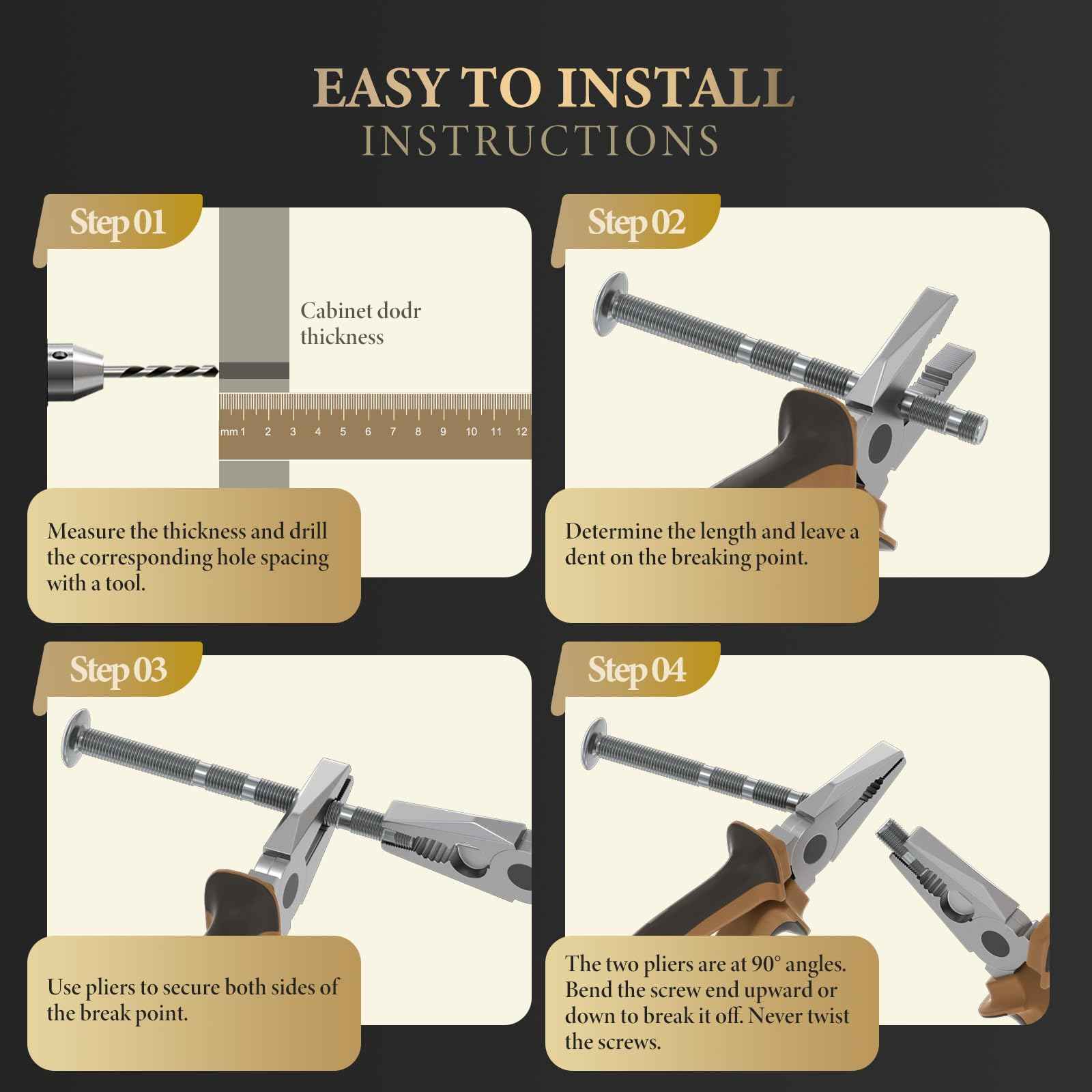 EASY TO INSTALL
INSTRUCTIONS

Step 01

Cabinet dodr thickness

mm 1 2 3 4 5 6 7 8 9 10 11 12

Measure the thickness and drill the corresponding hole spacing with a tool.

Step 02

Determine the length and leave a dent on the breaking point.

Step 03

Use pliers to secure both sides of the break point.

Step 04

The two pliers are at 90° angles. Bend the screw end upward or down to break it off. Never twist the screws.