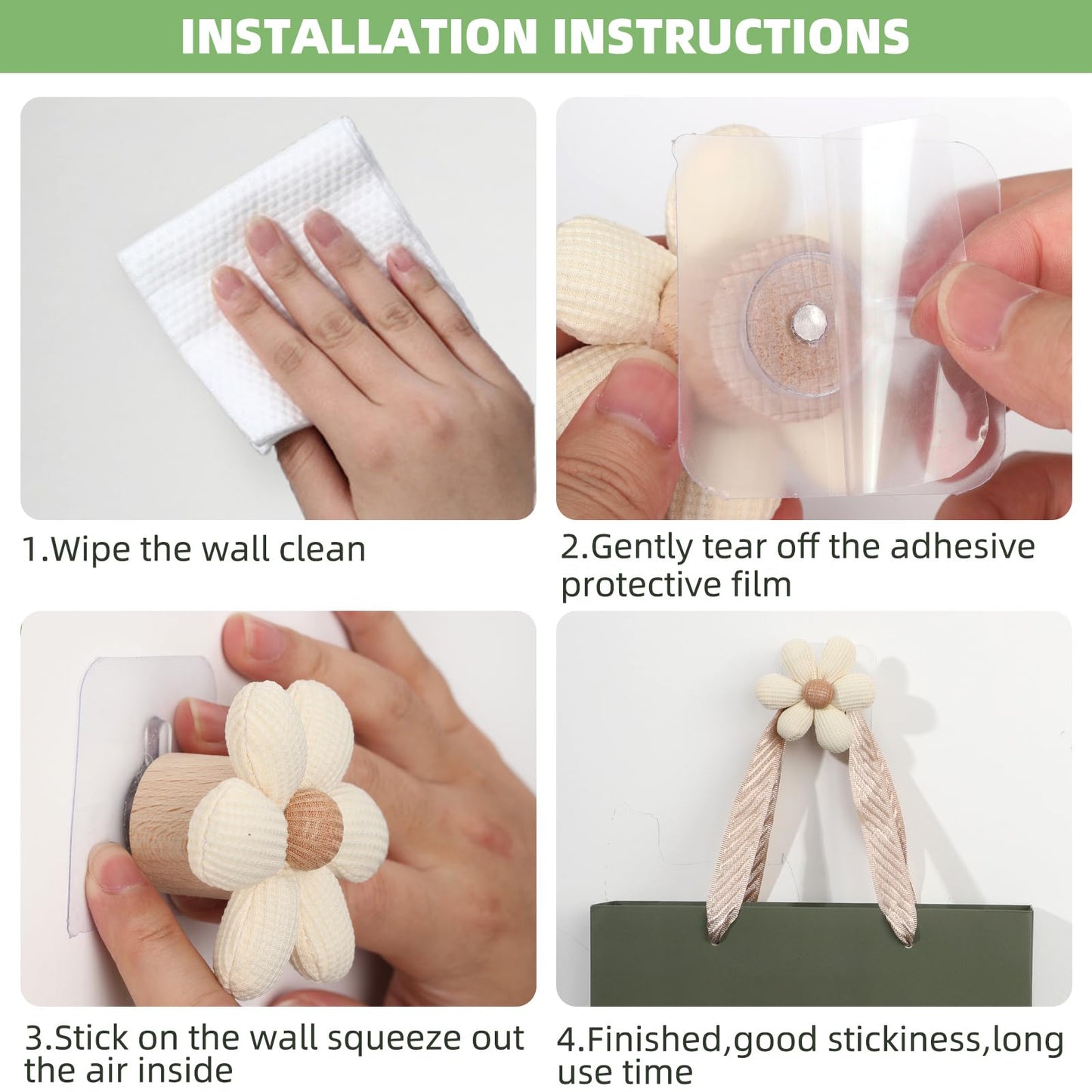 INSTALLATION INSTRUCTIONS

1.Wipe the wall clean

2.Gently tear off the adhesive protective film

3.Stick on the wall squeeze out the air inside

4.Finished,good stickiness,long use time