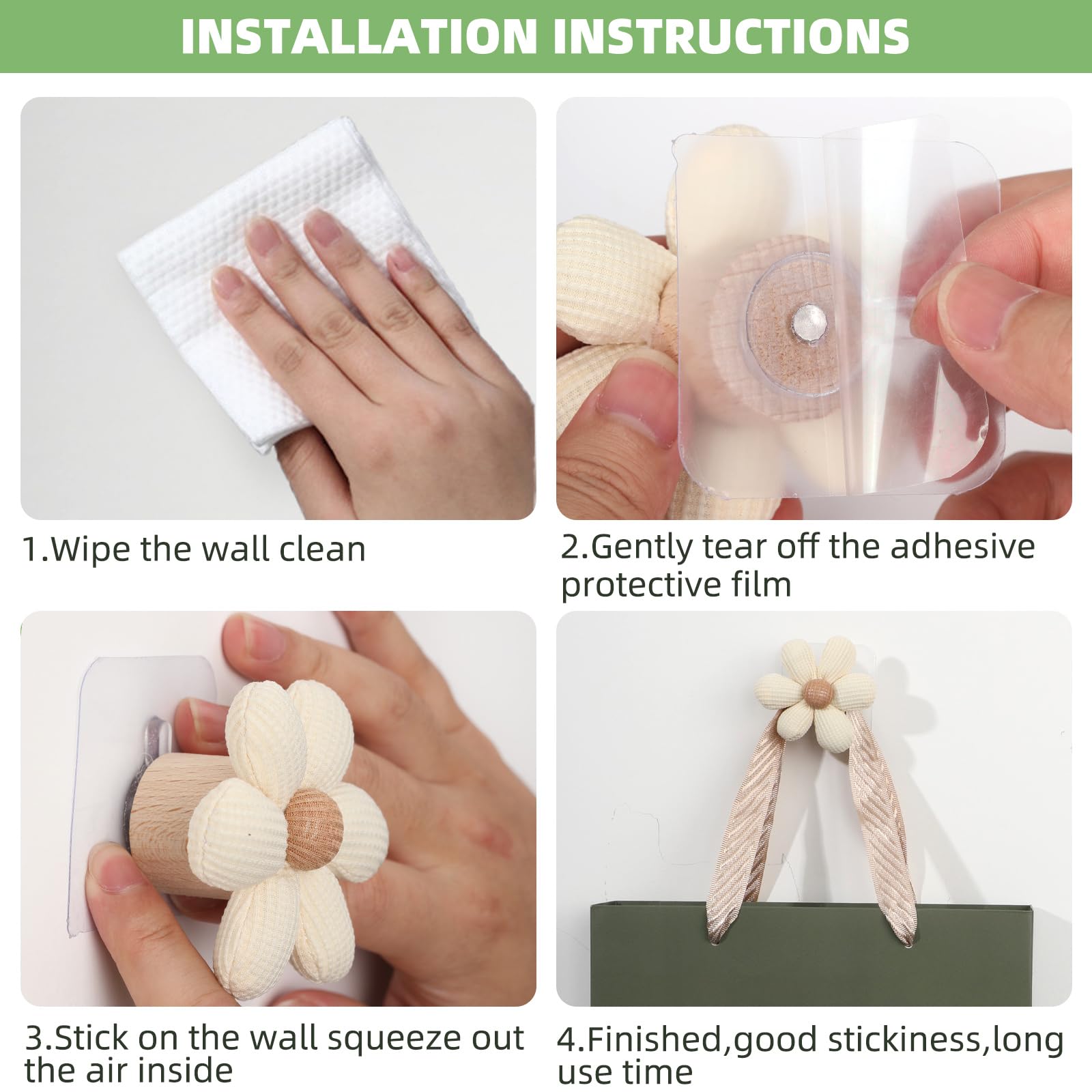 INSTALLATION INSTRUCTIONS

1.Wipe the wall clean

2.Gently tear off the adhesive protective film

3.Stick on the wall squeeze out the air inside

4.Finished,good stickiness,long use time