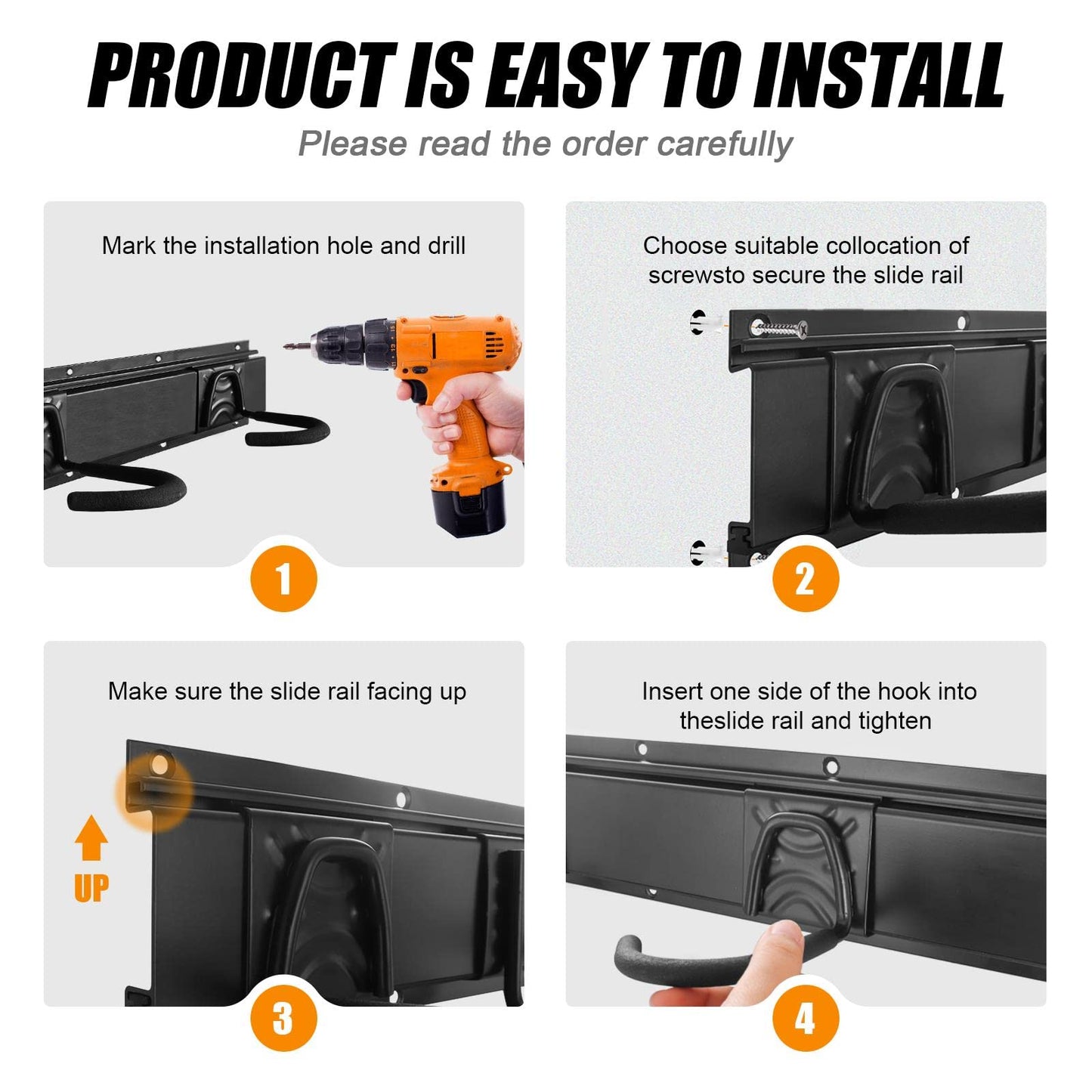 PRODUCT IS EASY TO INSTALL

Please read the order carefully

Mark the installation hole and drill

1

Choose suitable collocation of screwsto secure the slide rail

2

Make sure the slide rail facing up

UP

3

Insert one side of the hook into theslide rail and tighten

4