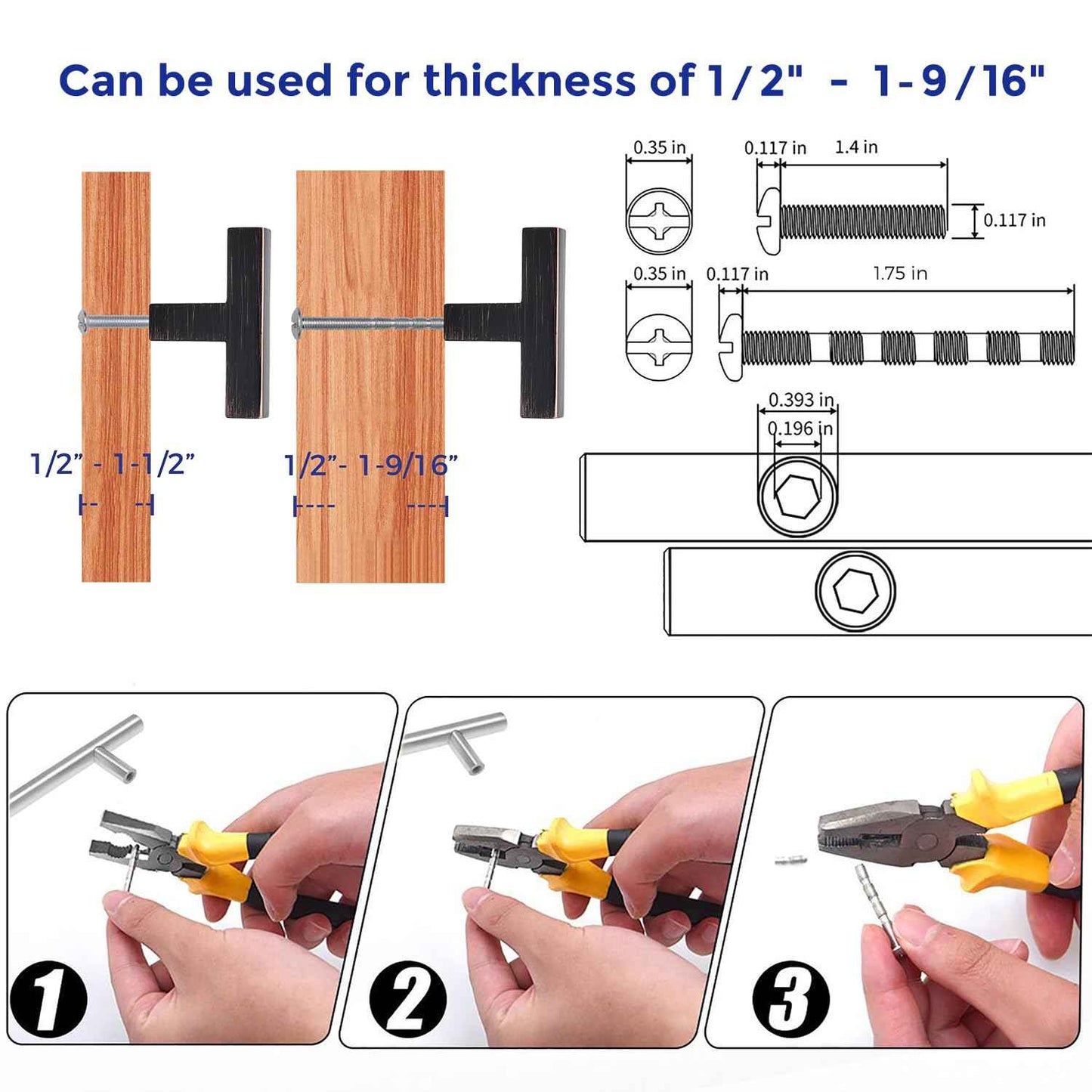 Can be used for thickness of 1/2" - 1-9/16"

1/2" - 1-1/2"

1/2"- 1-9/16"

0.35 in

0.117 in

1.4 in

0.117 in

0.35 in

0.117 in

1.75 in

0.393 in

0.196 in

1

2

3