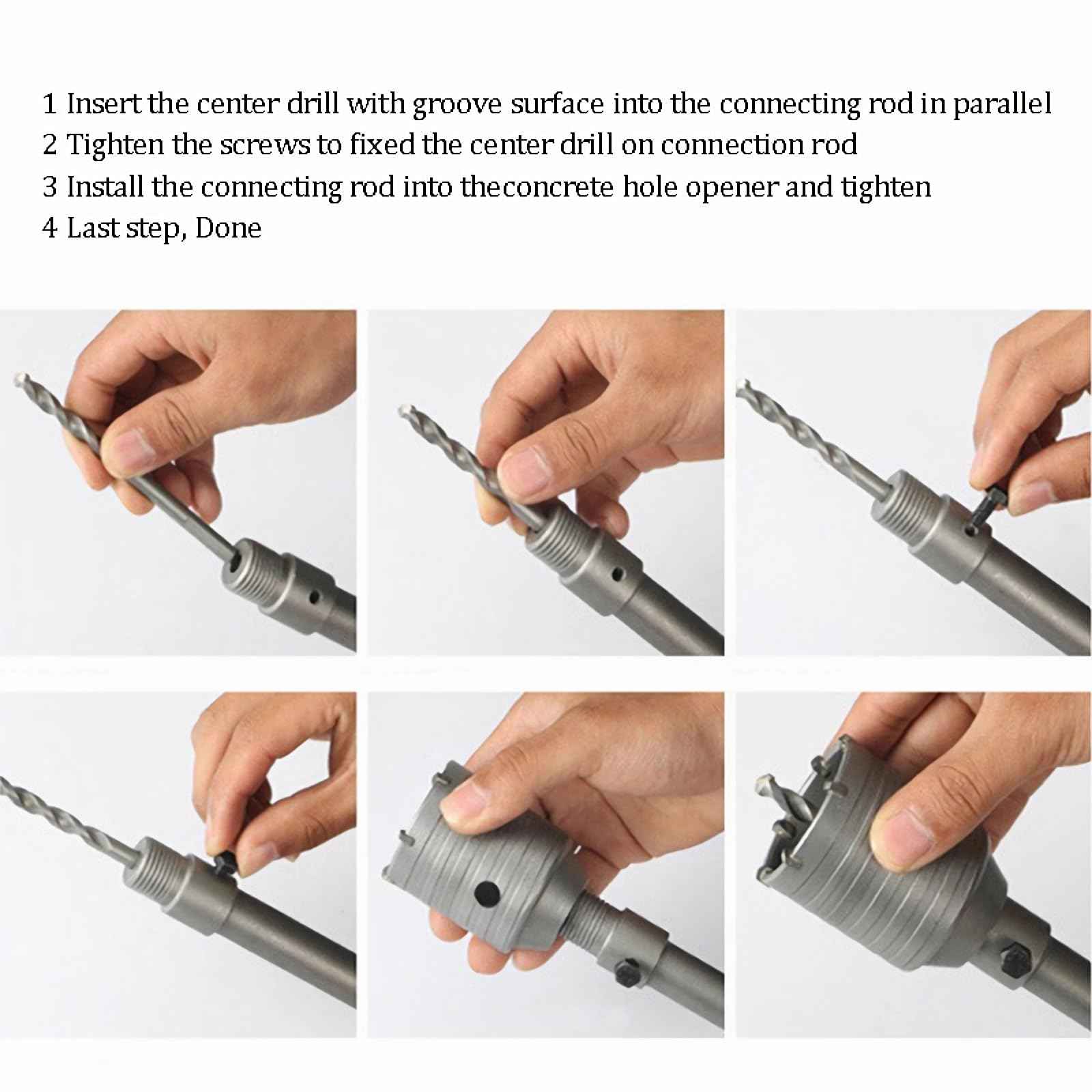 1 Insert the center drill with groove surface into the connecting rod in parallel
2 Tighten the screws to fixed the center drill on connection rod
3 Install the connecting rod into theconcrete hole opener and tighten
4 Last step, Done