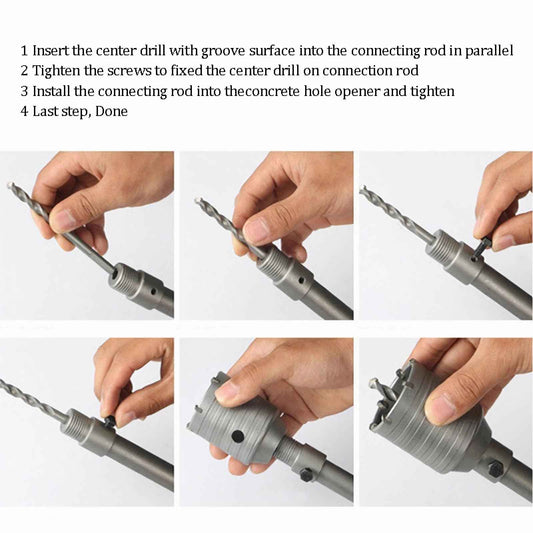 1 Insert the center drill with groove surface into the connecting rod in parallel
2 Tighten the screws to fixed the center drill on connection rod
3 Install the connecting rod into theconcrete hole opener and tighten
4 Last step, Done