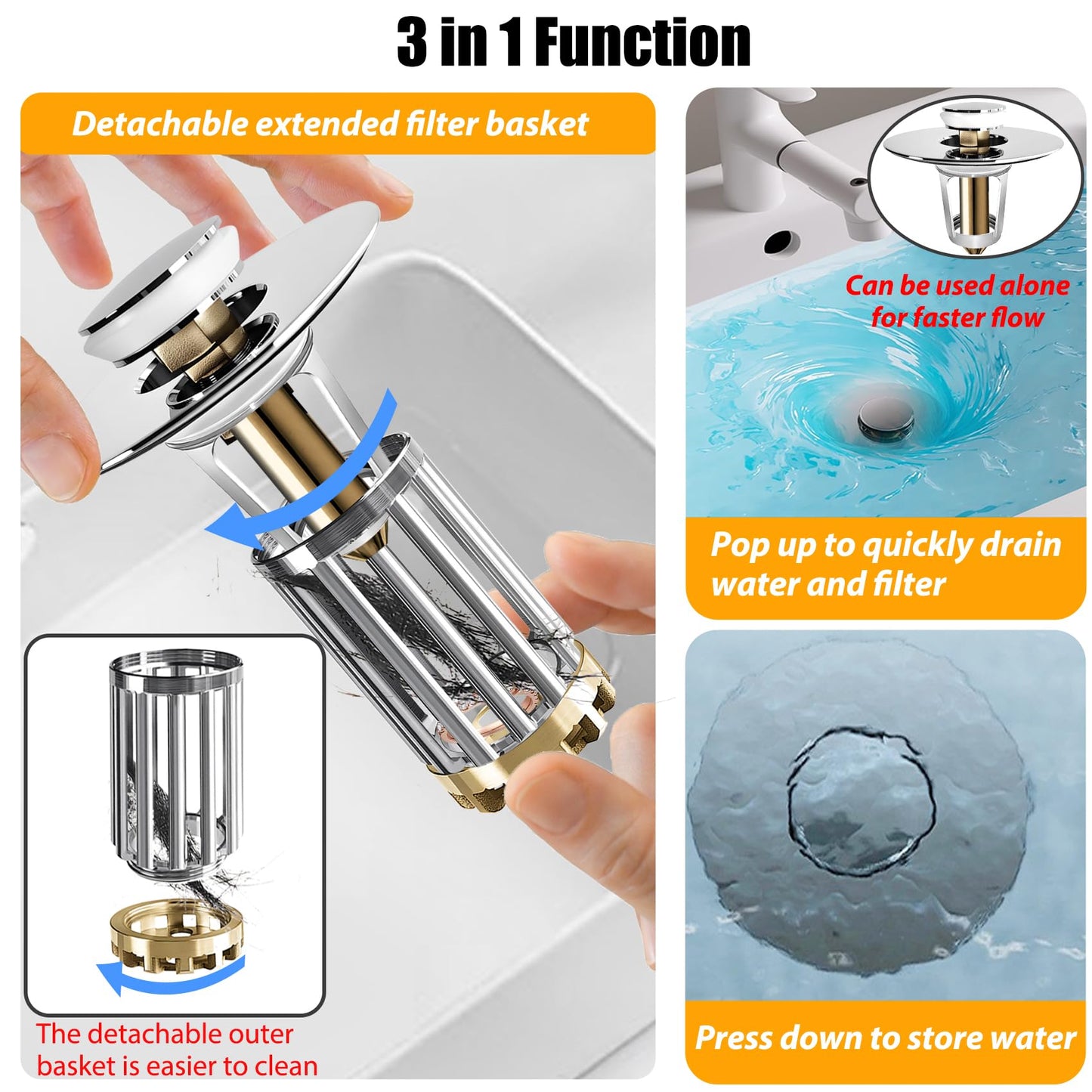 3 in 1 Function

Detachable extended filter basket

The detachable outer basket is easier to clean

Can be used alone for faster flow

Pop up to quickly drain water and filter

Press down to store water