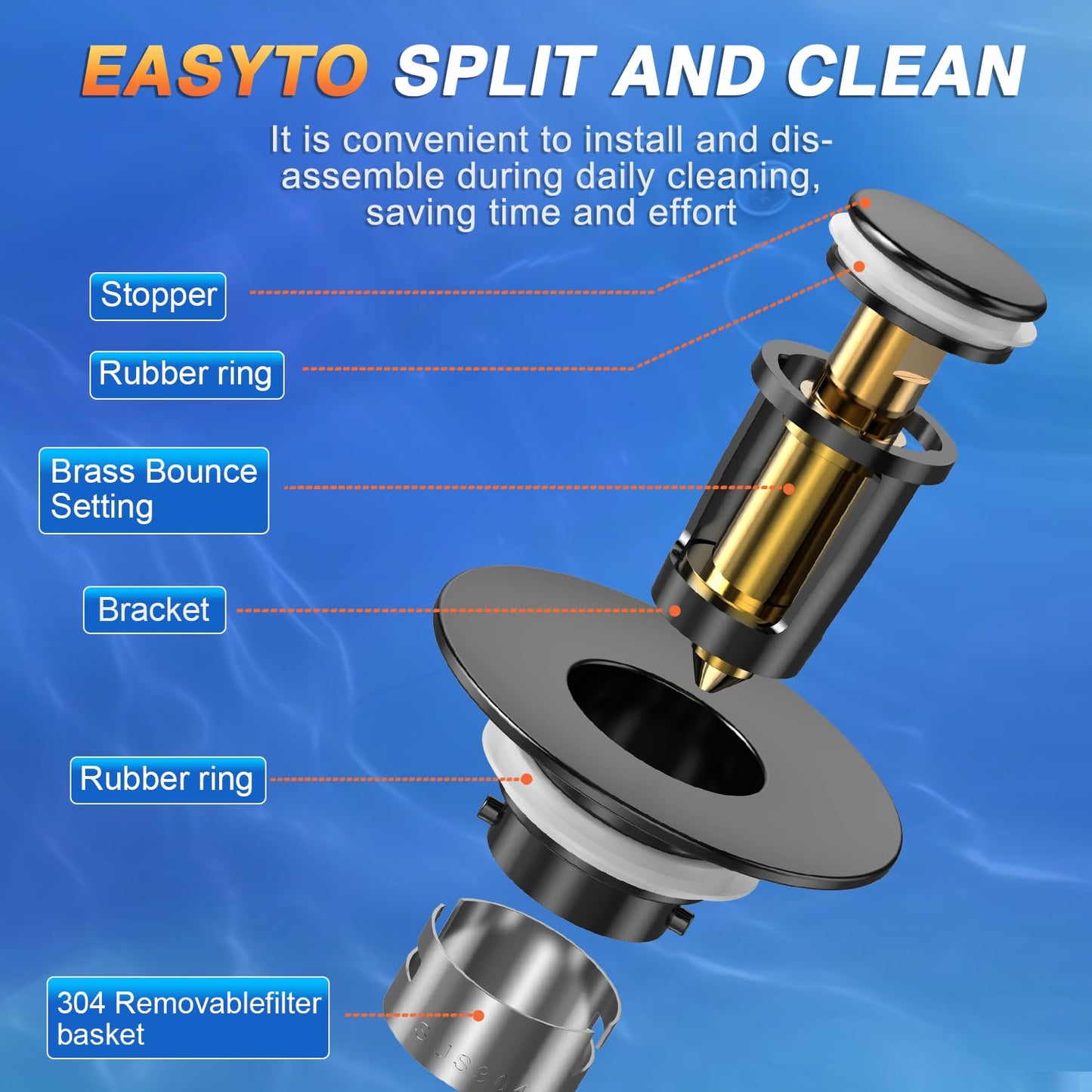 EASYTO SPLIT AND CLEAN

It is convenient to install and disassemble during daily cleaning, saving time and effort

Stopper

Rubber ring

Brass Bounce Setting

Bracket

Rubber ring

304 Removablefilter basket

SUS304