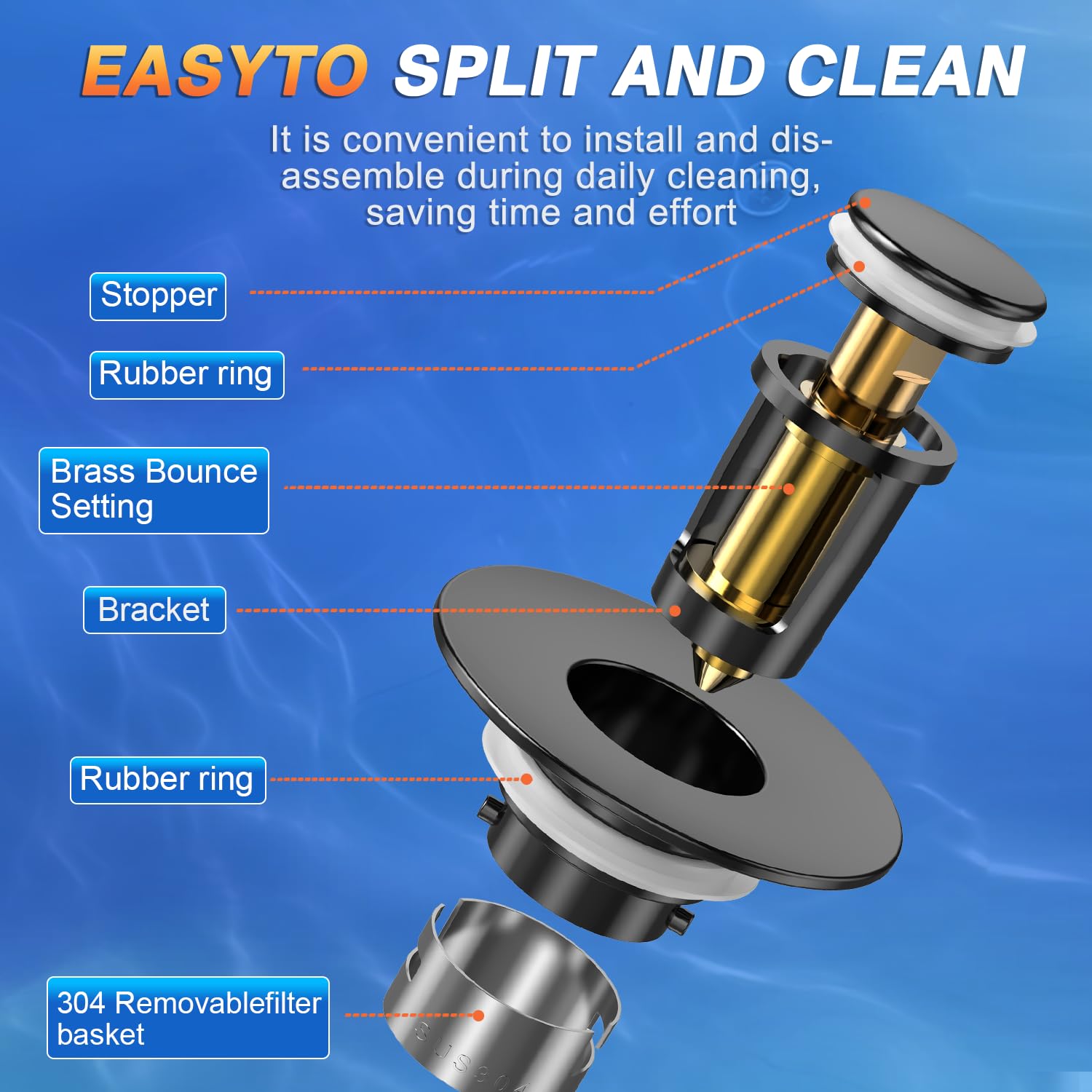 EASYTO SPLIT AND CLEAN

It is convenient to install and disassemble during daily cleaning, saving time and effort

Stopper

Rubber ring

Brass Bounce Setting

Bracket

Rubber ring

304 Removablefilter basket

SUS304